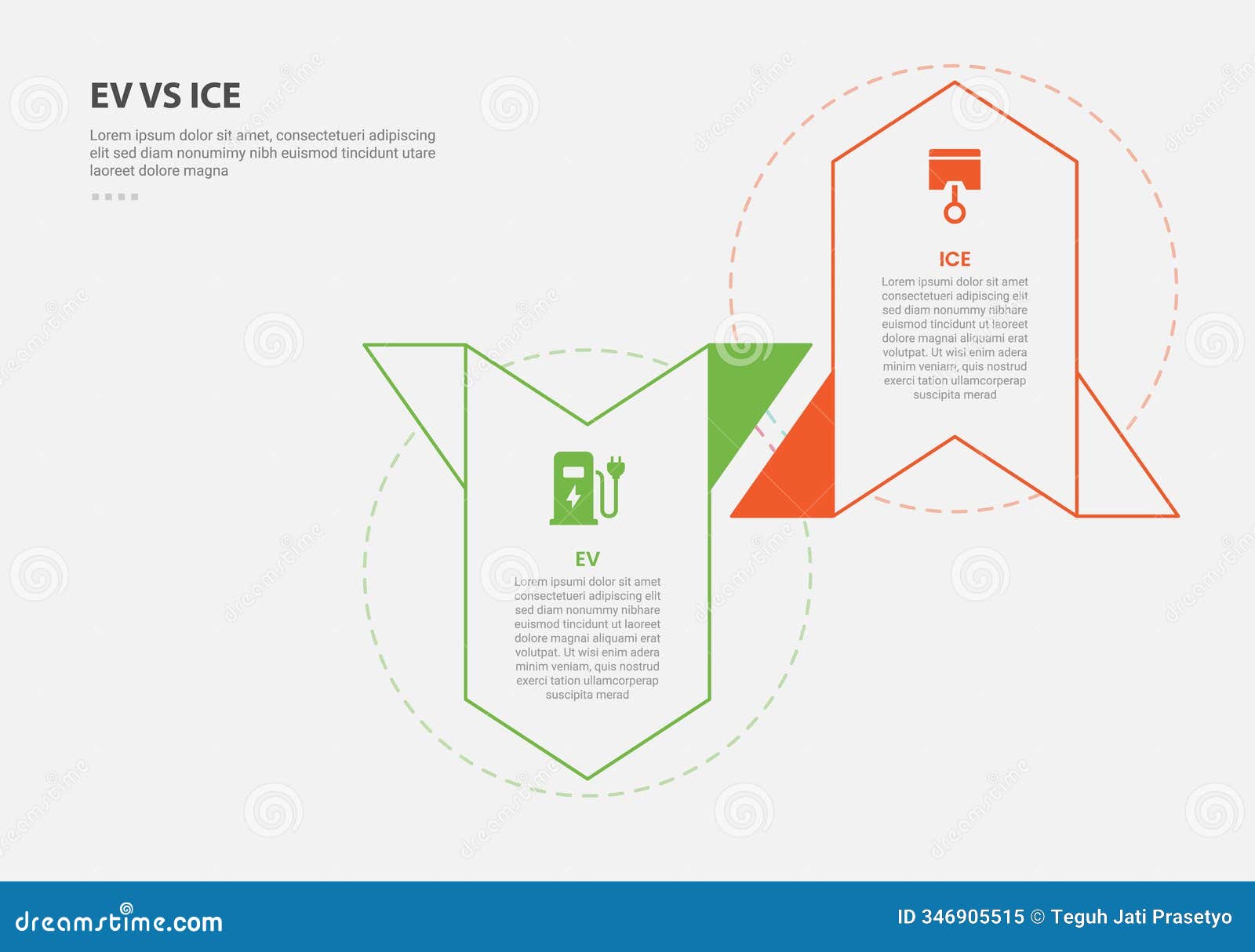 EV VS ICE

Lorem ipsum dolor sit amet, consectetueri adipiscing elit sed diam nonumimy nibh euismod tincidunt utare laoreet dolore magna

ICE

Lorem ipsumi dolor sit amet consectetueri adipiscing elit sed diam nonummy nibhare euismod tincidunt ut laoreet dolore magnai aliquami erat volutpat. Ut wisi enim adera minim veniam, quis nostrud exerci tation ullamcorperap suscipita merad

EV

Lorem ipsumi dolor sit amet consectetueri adipiscing elit sed diam nonummy nibhare euismod tincidunt ut laoreet dolore magnai aliquami erat volutpat. Ut wisi enim adera minim veniam, quis nostrud exerci tation ullamcorperap suscipita merad

dreamstime.com

ID 346905515 © Teguh Jati Prasetyo