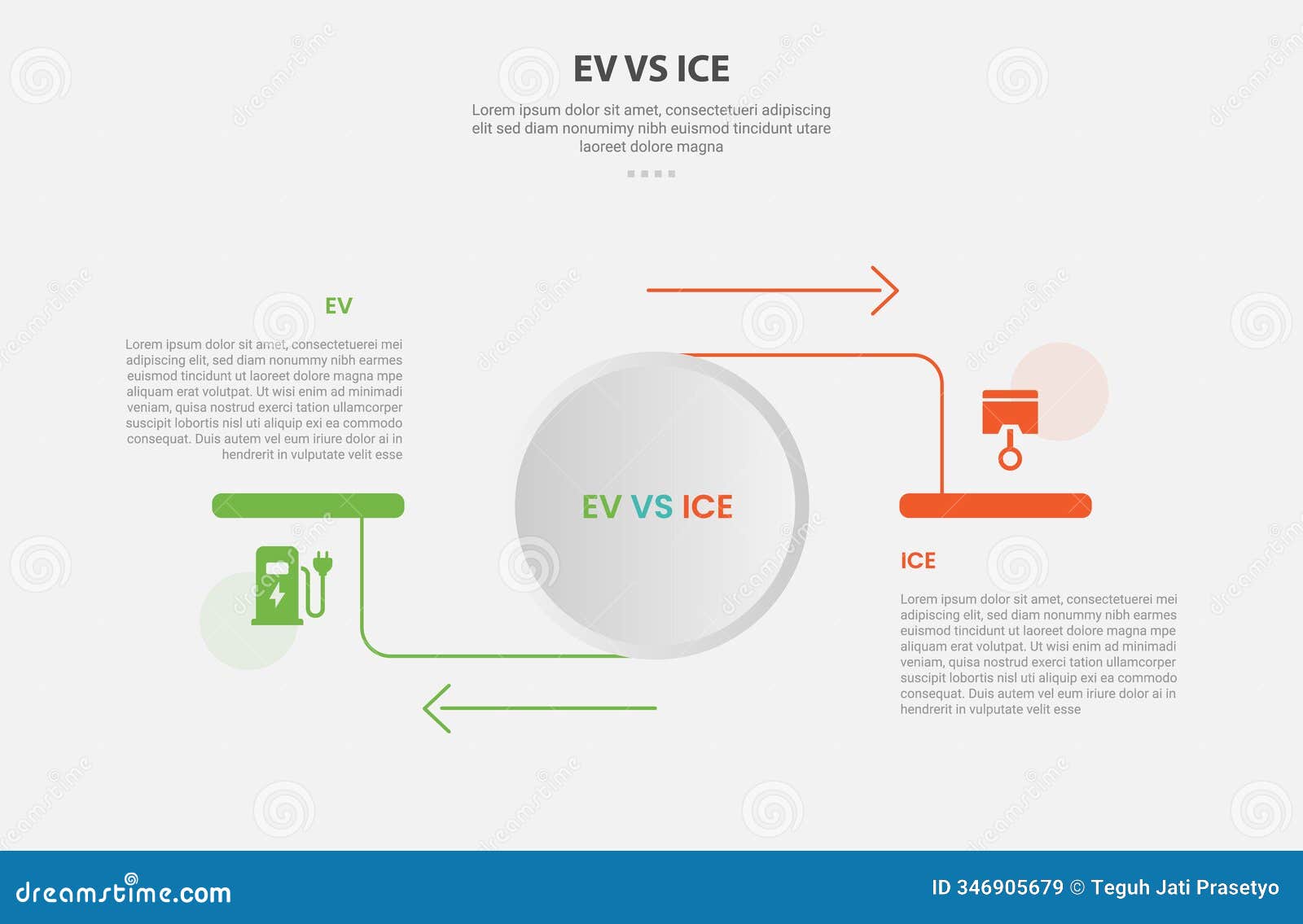 EV VS ICE

Lorem ipsum dolor sit amet, consectetueri adipiscing elit sed diam nonumimy nibh euismod tincidunt utare laoreet dolore magna

EV

Lorem ipsum dolor sit amet, consectetuerei mei adipiscing elit, sed diam nonummy nibh earmes euismod tincidunt ut laoreet dolore magna mpe aliquam erat volutpat. Ut wisi enim ad minimadi veniam, quisa nostrud exerci tation ullamcorper suscipit lobortis nisl uti aliquip exi ea commodo consequat. Duis autem vel eum iriure dolor ai in hendrerit in vulputate velit esse

EV VS ICE

ICE

Lorem ipsum dolor sit amet, consectetuerei mei adipiscing elit, sed diam nonummy nibh earmes euismod tincidunt ut laoreet dolore magna mpe aliquam erat volutpat. Ut wisi enim ad minimadi veniam, quisa nostrud exerci tation ullamcorper suscipit lobortis nisl uti aliquip exi ea commodo consequat. Duis autem vel eum iriure dolor ai in hendrerit in vulputate velit esse

dreamstime.com

ID 346905679 © Teguh Jati Prasetyo