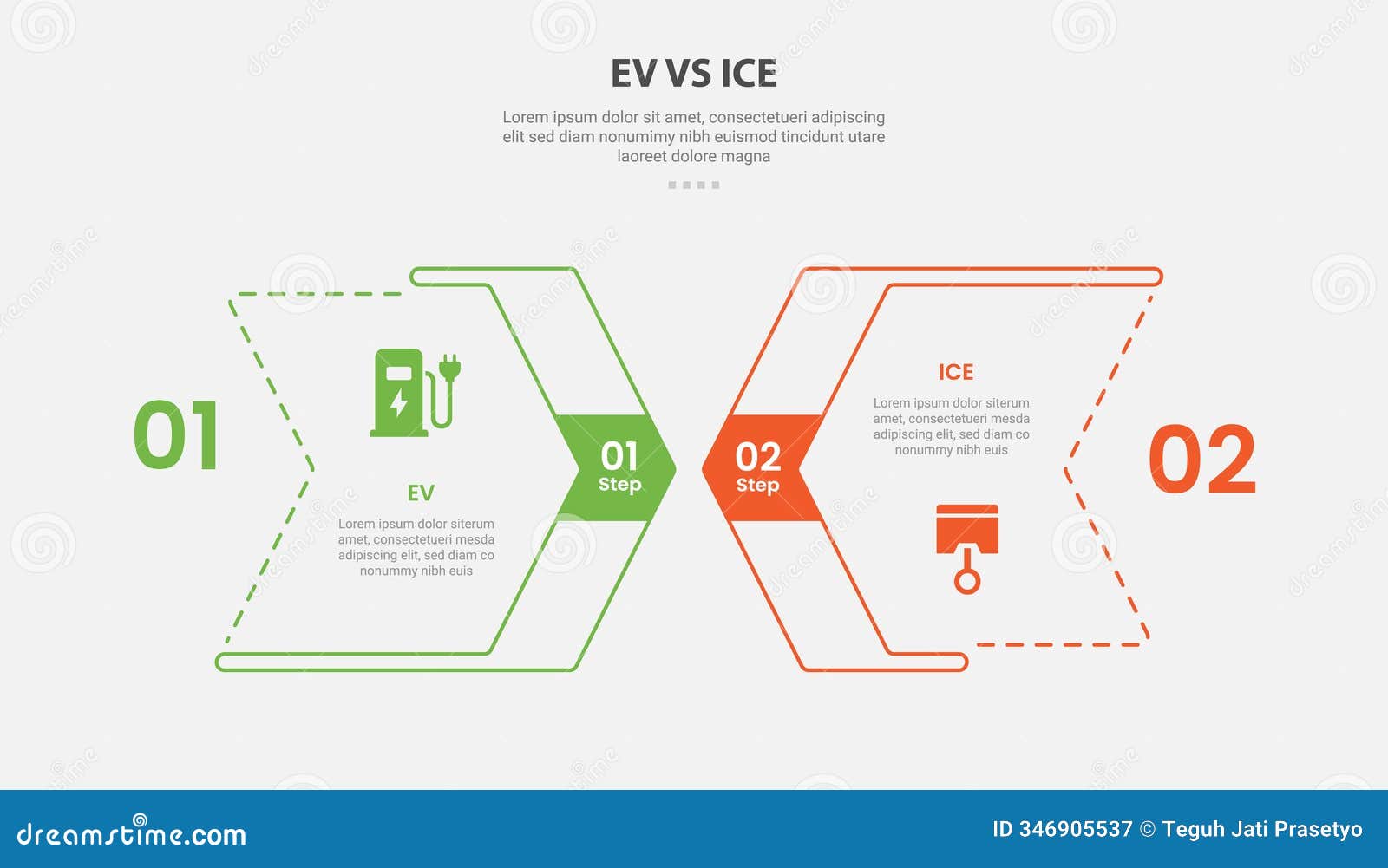 EV VS ICE

Lorem ipsum dolor sit amet, consectetueri adipiscing elit sed diam nonumimy nibh euismod tincidunt utare laoreet dolore magna

01

EV

Lorem ipsum dolor siterum amet, consectetueri mesda adipiscing elit, sed diam co nonummy nibh euis

01
Step

02
Step

ICE

Lorem ipsum dolor siterum amet, consectetueri mesda adipiscing elit, sed diam co nonummy nibh euis

02

dreamstime.com

ID 346905537 © Teguh Jati Prasetyo