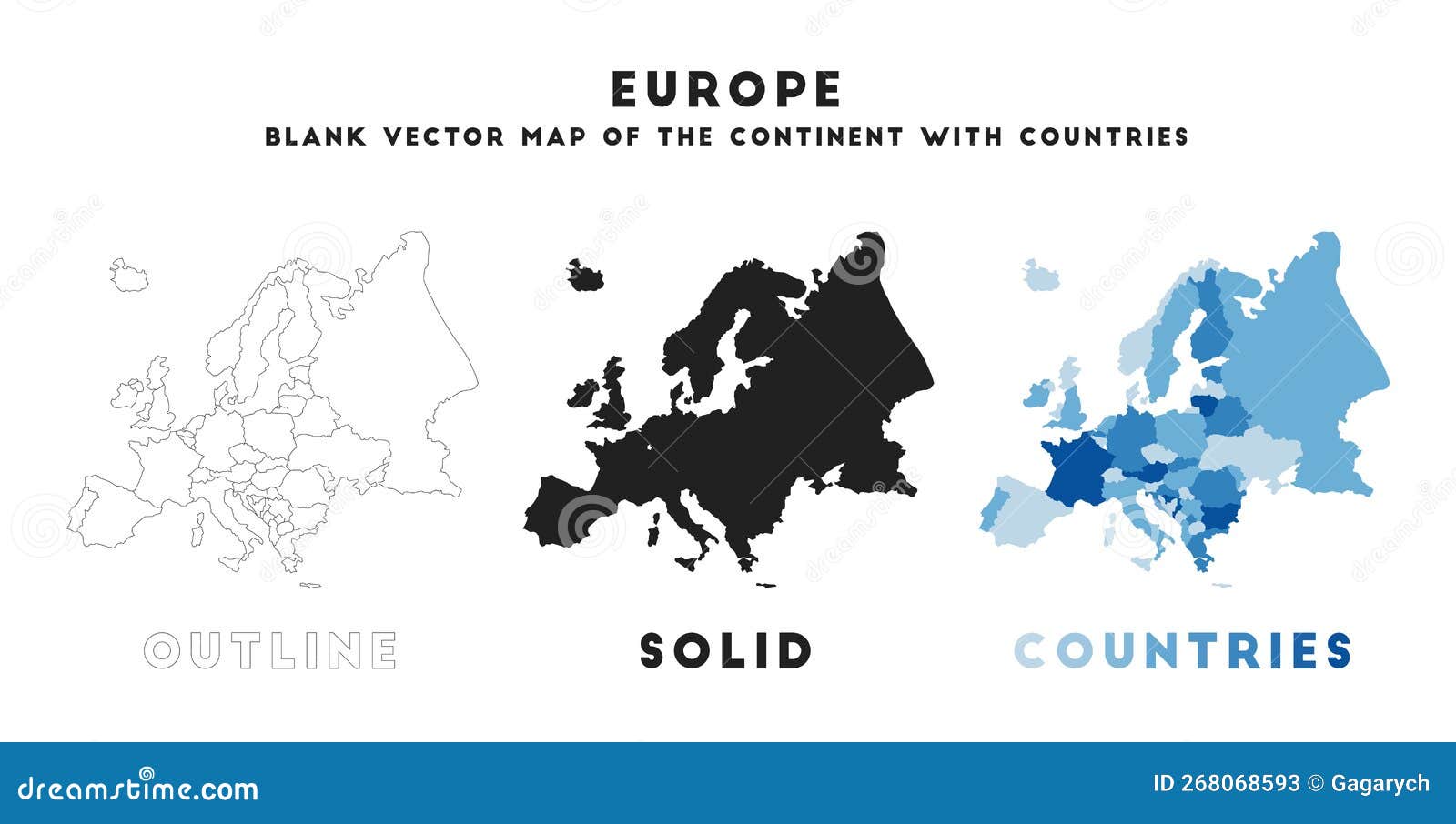 EUROPE
BLANK VECTOR MAP OF THE CONTINENT WITH COUNTRIES

OUTLINE
SOLID
COUNTRIES

dreamstime.com
ID 268068593 © Gagarych