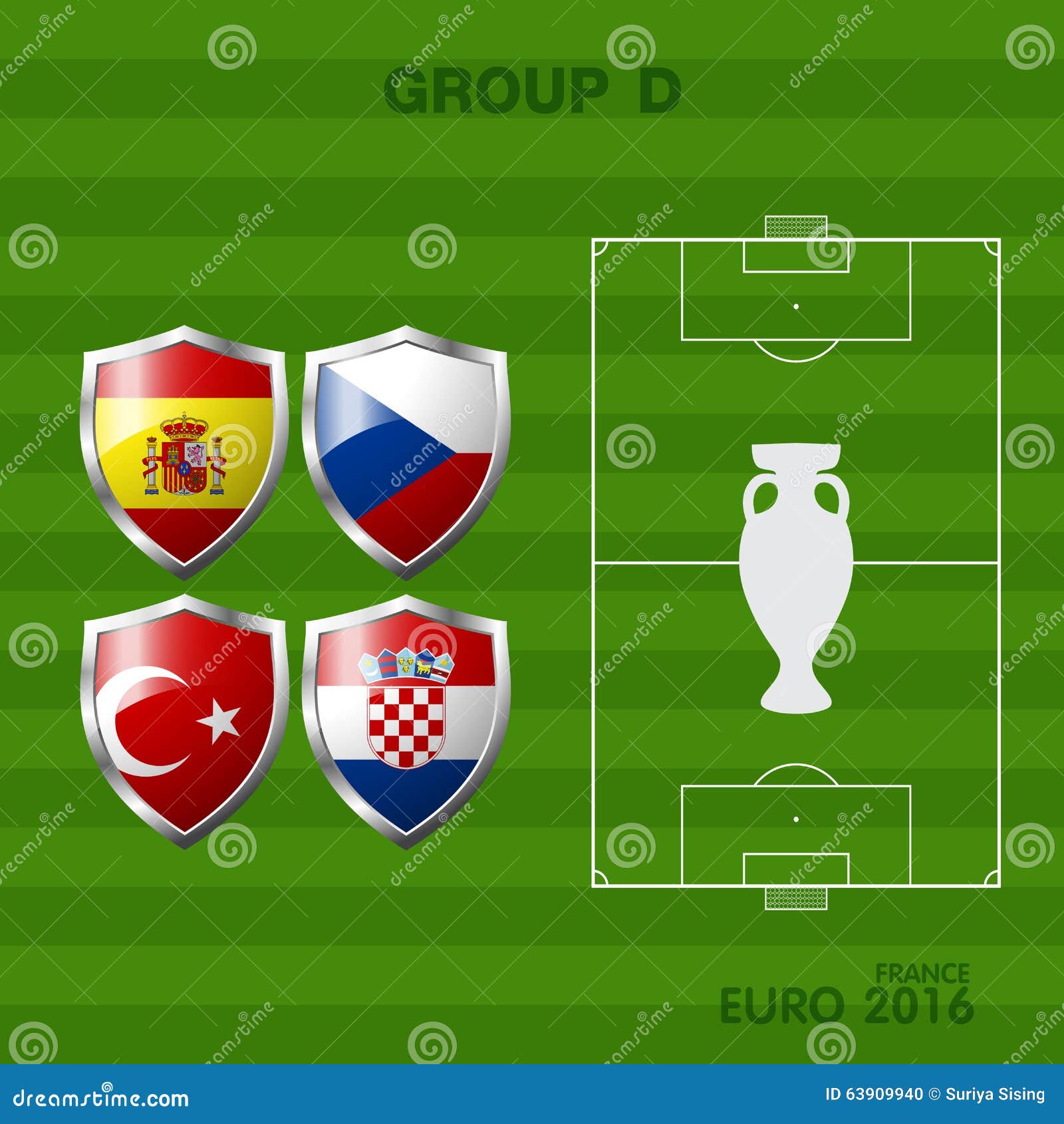 GROUP D

FRANCE
EURO 2016

dreamstime.com

ID 63909940 © Suriya Sising