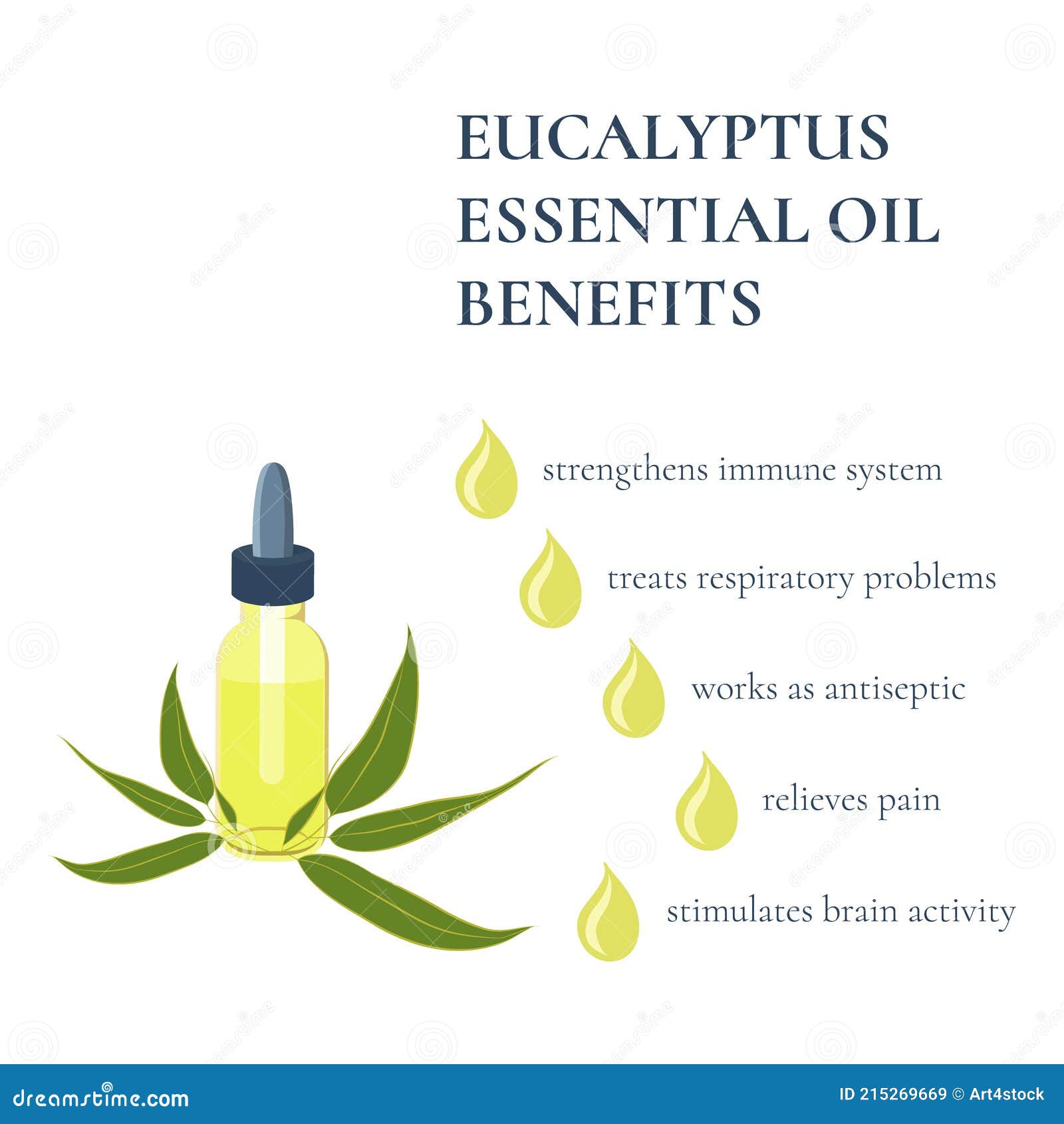 EUCALYPTUS ESSENTIAL OIL BENEFITS

strengthens immune system

treats respiratory problems

works as antiseptic

relieves pain

stimulates brain activity

dreamstime.com

ID 215269669 © Art4stock