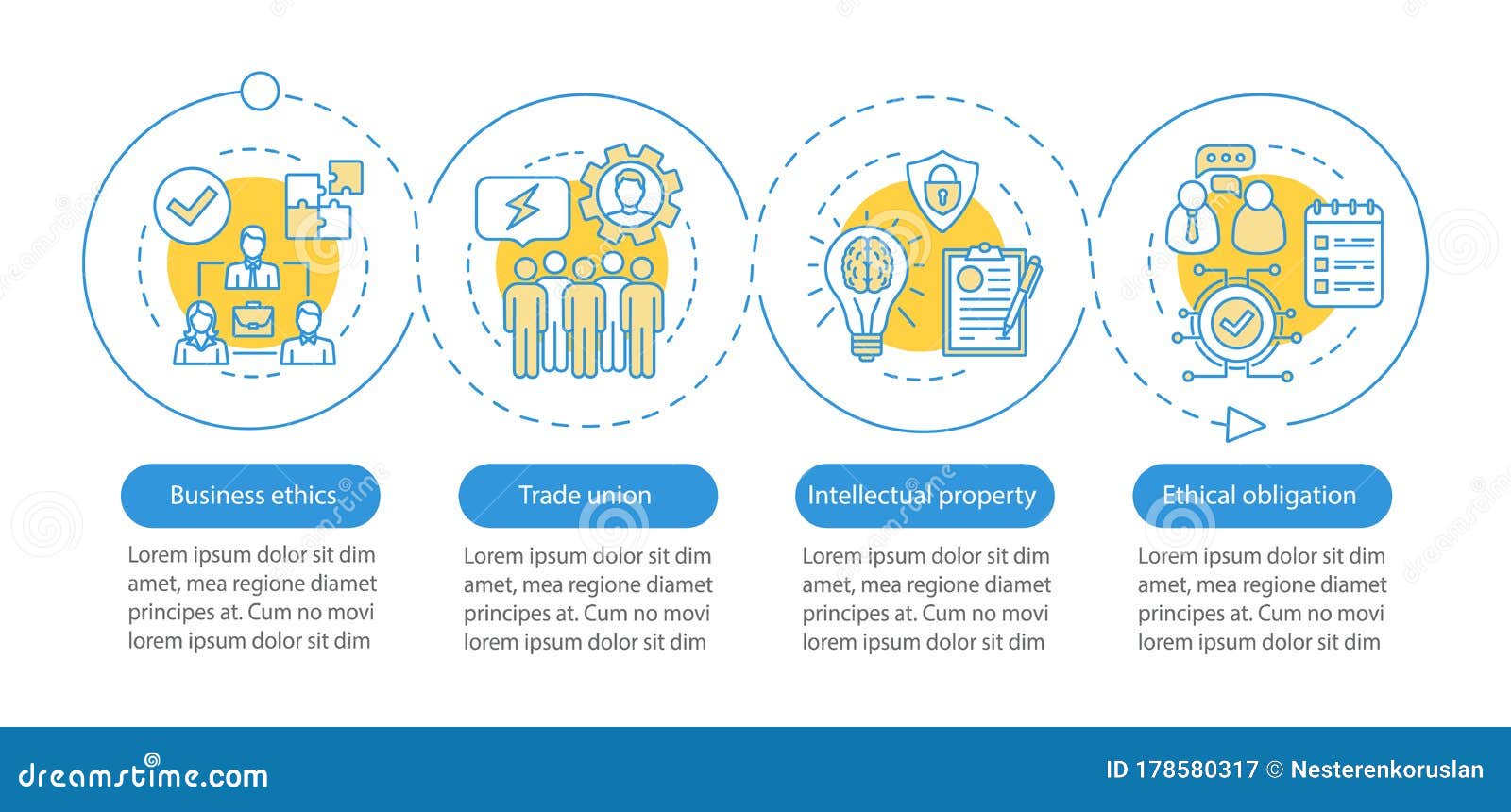 Business ethics

Lorem ipsum dolor sit dim amet, mea regione diamet principes at. Cum no movi lorem ipsum dolor sit dim

Trade union

Lorem ipsum dolor sit dim amet, mea regione diamet principes at. Cum no movi lorem ipsum dolor sit dim

Intellectual property

Lorem ipsum dolor sit dim amet, mea regione diamet principes at. Cum no movi lorem ipsum dolor sit dim

Ethical obligation

Lorem ipsum dolor sit dim amet, mea regione diamet principes at. Cum no movi lorem ipsum dolor sit dim

dreamstime.com

ID 178580317 © Nesterenkoruslan