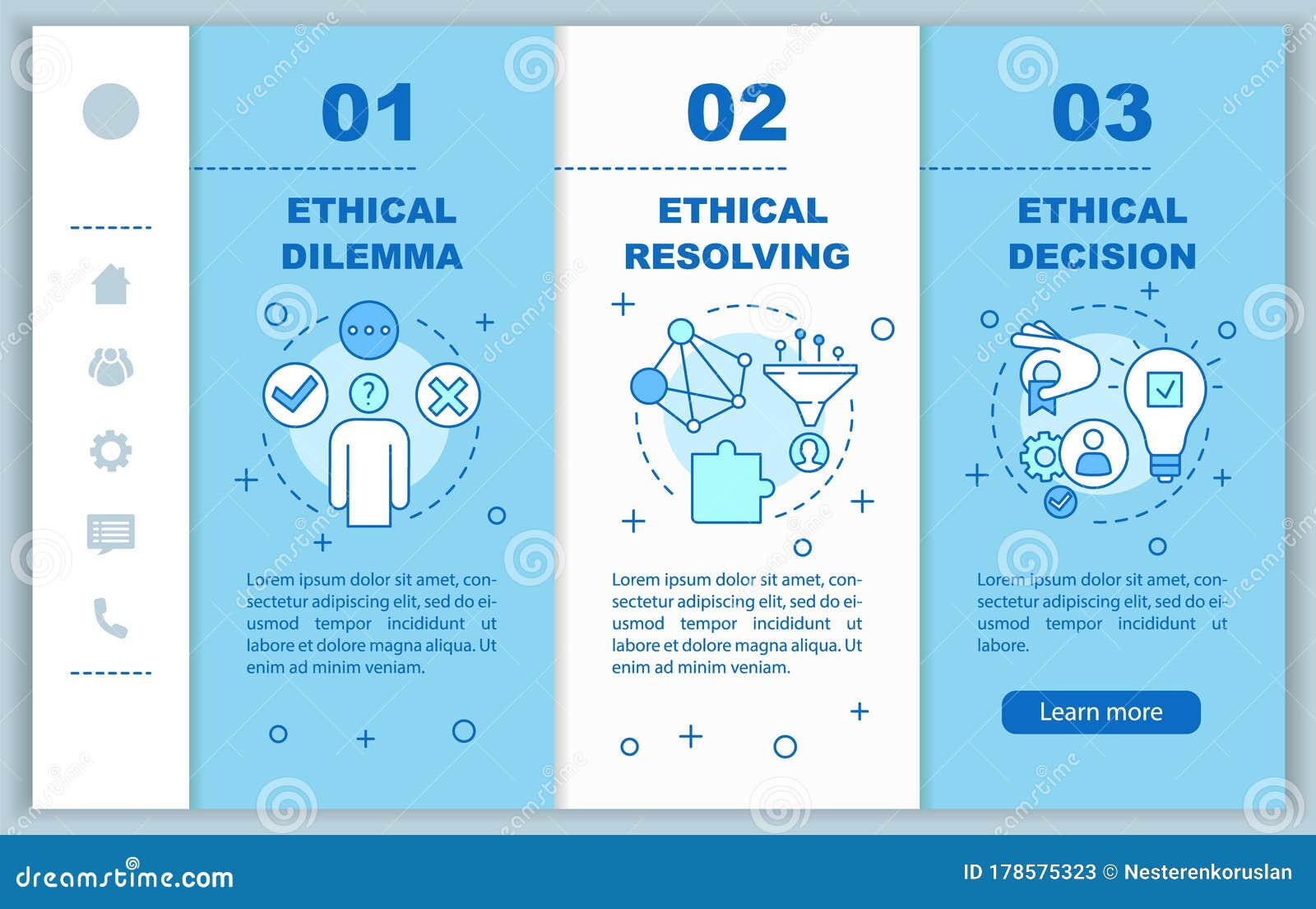 01

ETHICAL DILEMMA

Lorem ipsum dolor sit amet, consectetur adipiscing elit, sed do eiusmod tempor incididunt ut labore et dolore magna aliqua. Ut enim ad minim veniam.

02

ETHICAL RESOLVING

Lorem ipsum dolor sit amet, consectetur adipiscing elit, sed do eiusmod tempor incididunt ut labore et dolore magna aliqua. Ut enim ad minim veniam.

03

ETHICAL DECISION

Lorem ipsum dolor sit amet, consectetur adipiscing elit, sed do eiusmod tempor incididunt ut labore.

Learn more

dreamstime.com

ID 178575323 © Nesterenkoruslan