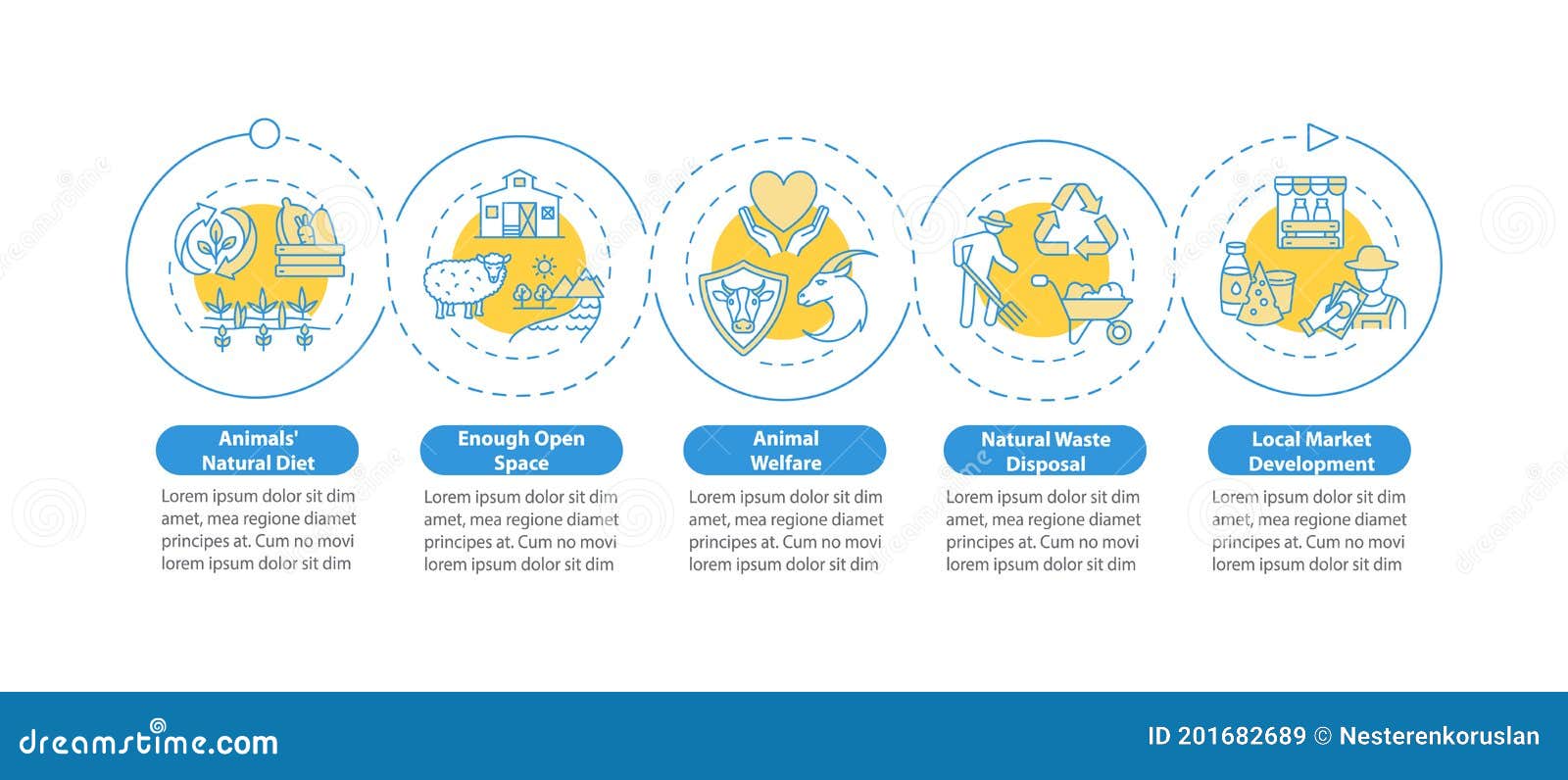 Animals' Natural Diet

Lorem ipsum dolor sit dim amet, mea regione diamet principes at. Cum no movi lorem ipsum dolor sit dim

Enough Open Space

Lorem ipsum dolor sit dim amet, mea regione diamet principes at. Cum no movi lorem ipsum dolor sit dim

Animal Welfare

Lorem ipsum dolor sit dim amet, mea regione diamet principes at. Cum no movi lorem ipsum dolor sit dim

Natural Waste Disposal

Lorem ipsum dolor sit dim amet, mea regione diamet principes at. Cum no movi lorem ipsum dolor sit dim

Local Market Development

Lorem ipsum dolor sit dim amet, mea regione diamet principes at. Cum no movi lorem ipsum dolor sit dim

dreamstime.com

ID 201682689 © Nesterenkoruslan