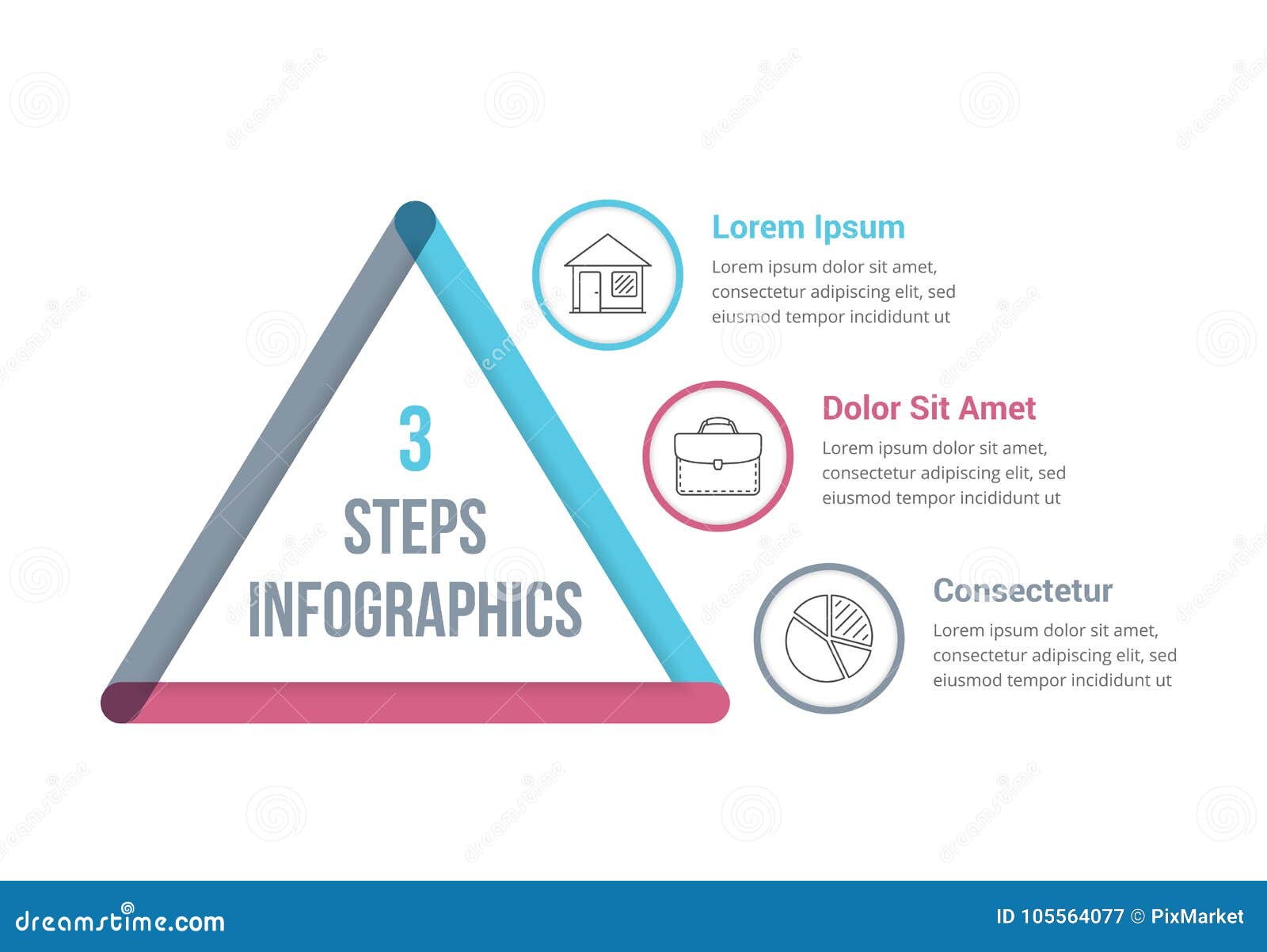 3
STEPS
INFOGRAPHICS

Lorem Ipsum
Lorem ipsum dolor sit amet, consectetur adipiscing elit, sed eiusmod tempor incididunt ut

Dolor Sit Amet
Lorem ipsum dolor sit amet, consectetur adipiscing elit, sed eiusmod tempor incididunt ut

Consectetur
Lorem ipsum dolor sit amet, consectetur adipiscing elit, sed eiusmod tempor incididunt ut

dreamstime.com
ID 105564077 © PixMarket