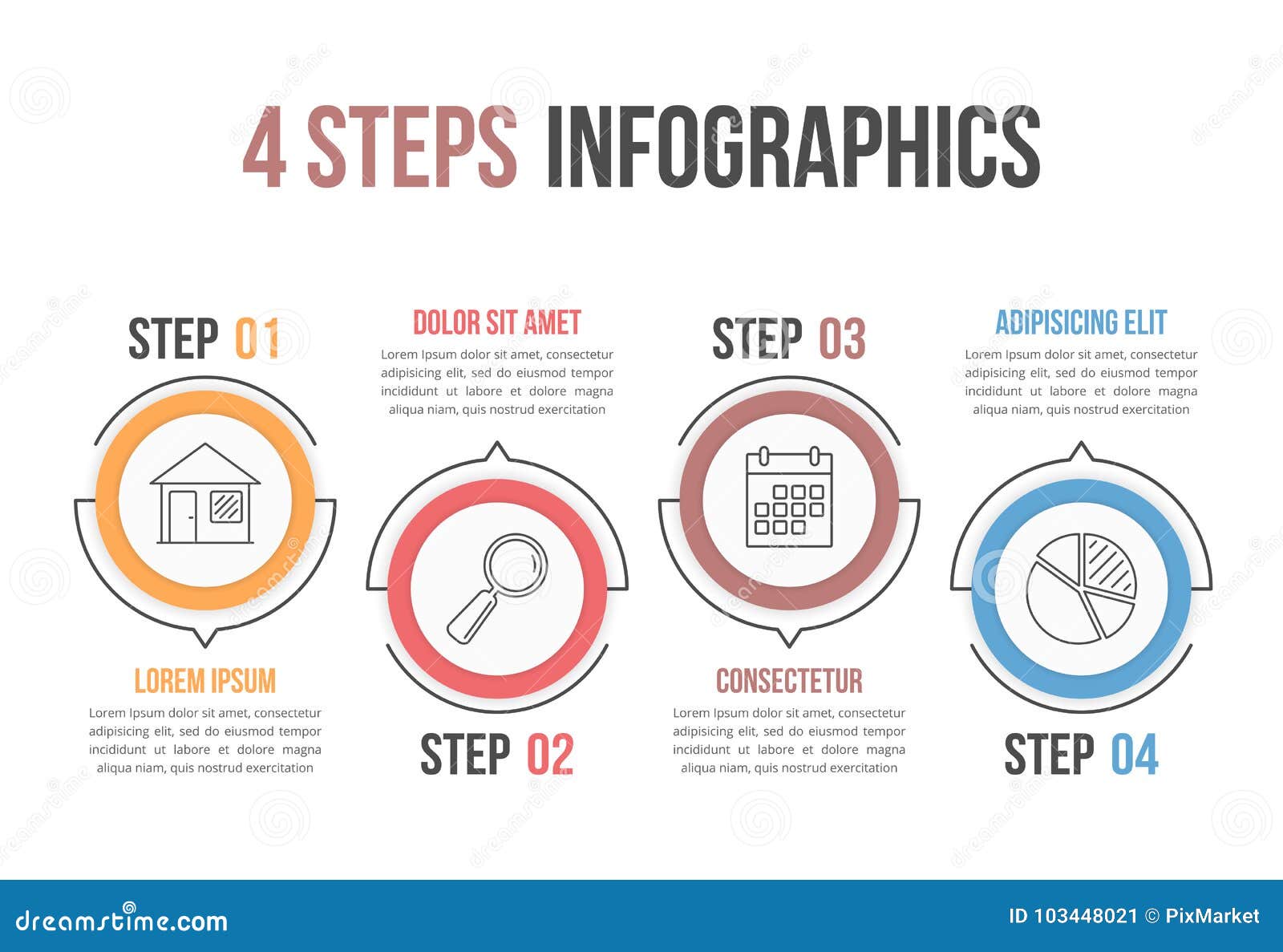 4 STEPS INFOGRAPHICS

STEP 01

LOREM IPSUM

Lorem Ipsum dolor sit amet, consectetur adipisicing elit, sed do eiusmod tempor incididunt ut labore et dolore magna aliqua niam, quis nostrud exercitation

DOLOR SIT AMET

Lorem Ipsum dolor sit amet, consectetur adipisicing elit, sed do eiusmod tempor incididunt ut labore et dolore magna aliqua niam, quis nostrud exercitation

STEP 02

STEP 03

CONSECTETUR

Lorem Ipsum dolor sit amet, consectetur adipisicing elit, sed do eiusmod tempor incididunt ut labore et dolore magna aliqua niam, quis nostrud exercitation

ADIPISICING ELIT

Lorem Ipsum dolor sit amet, consectetur adipisicing elit, sed do eiusmod tempor incididunt ut labore et dolore magna aliqua niam, quis nostrud exercitation

STEP 04

dreamstime.com

ID 103448021 © PixMarket