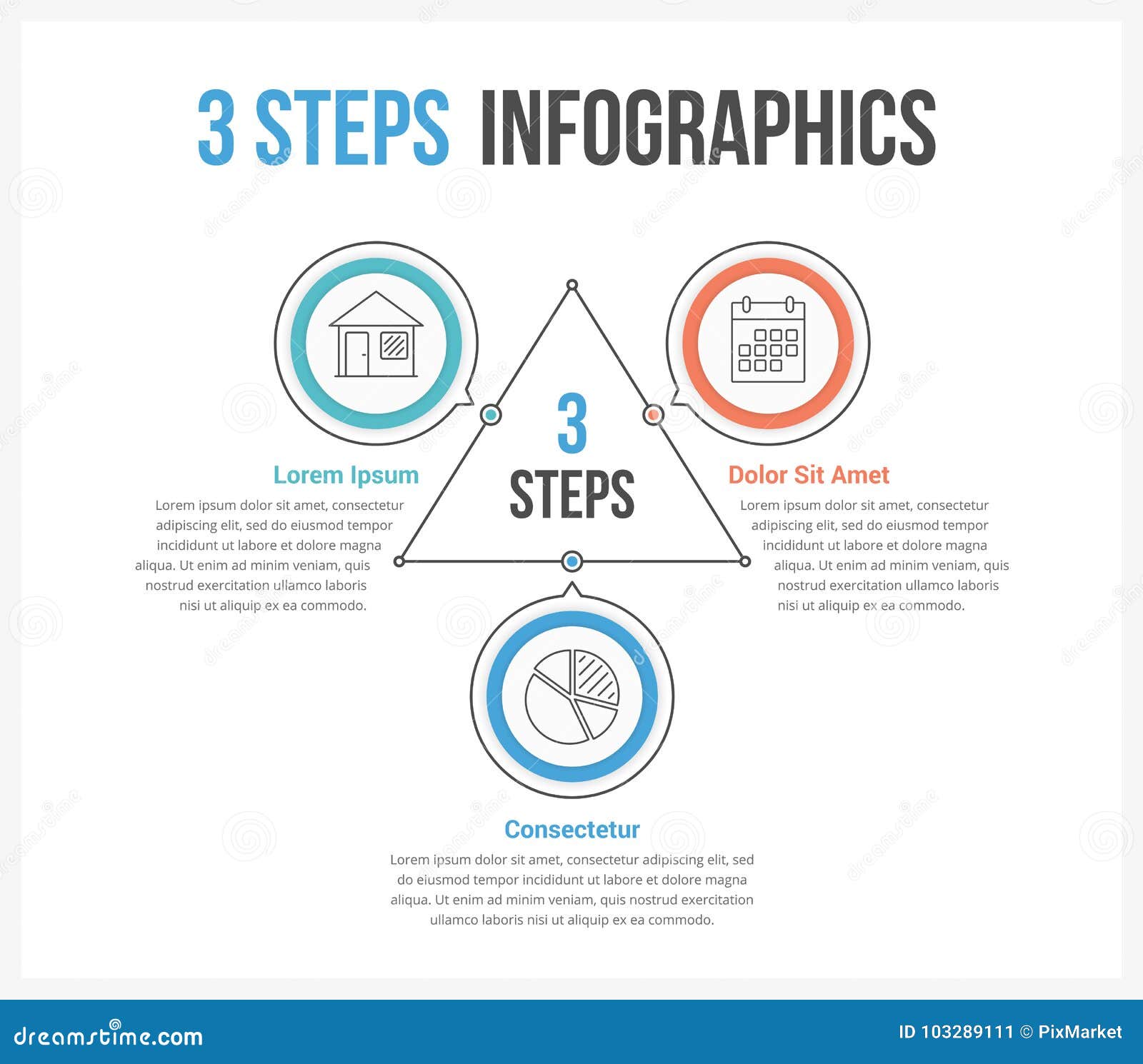 3 STEPS INFOGRAPHICS

3
STEPS

Lorem Ipsum

Lorem ipsum dolor sit amet, consectetur adipiscing elit, sed do eiusmod tempor incididunt ut labore et dolore magna aliqua. Ut enim ad minim veniam, quis nostrud exercitation ullamco laboris nisi ut aliquip ex ea commodo.

Dolor Sit Amet

Lorem ipsum dolor sit amet, consectetur adipiscing elit, sed do eiusmod tempor incididunt ut labore et dolore magna aliqua. Ut enim ad minim veniam, quis nostrud exercitation ullamco laboris nisi ut aliquip ex ea commodo.

Consectetur

Lorem ipsum dolor sit amet, consectetur adipiscing elit, sed do eiusmod tempor incididunt ut labore et dolore magna aliqua. Ut enim ad minim veniam, quis nostrud exercitation ullamco laboris nisi ut aliquip ex ea commodo.

dreamstime.com

ID 103289111 © PixMarket