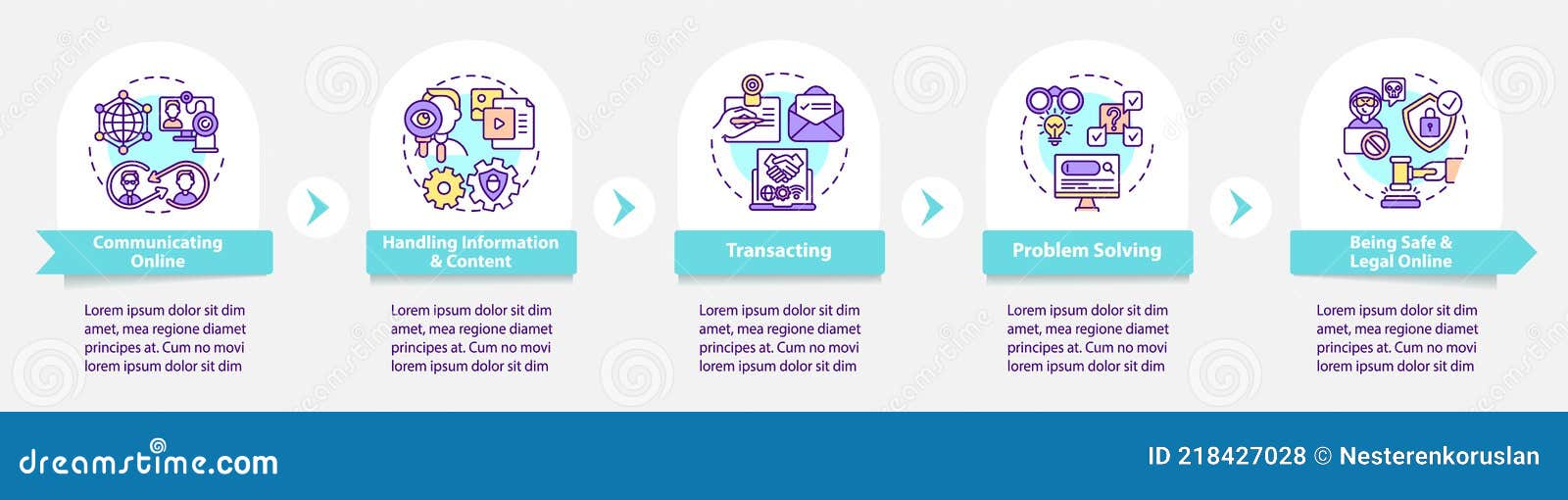 Communicating Online

Lorem ipsum dolor sit dim amet, mea regione diamet principes at. Cum no movi lorem ipsum dolor sit dim

Handling Information & Content

Lorem ipsum dolor sit dim amet, mea regione diamet principes at. Cum no movi lorem ipsum dolor sit dim

Transacting

Lorem ipsum dolor sit dim amet, mea regione diamet principes at. Cum no movi lorem ipsum dolor sit dim

Problem Solving

Lorem ipsum dolor sit dim amet, mea regione diamet principes at. Cum no movi lorem ipsum dolor sit dim

Being Safe & Legal Online

Lorem ipsum dolor sit dim amet, mea regione diamet principes at. Cum no movi lorem ipsum dolor sit dim

dreamstime.com

ID 218427028 © Nesterenkoruslan