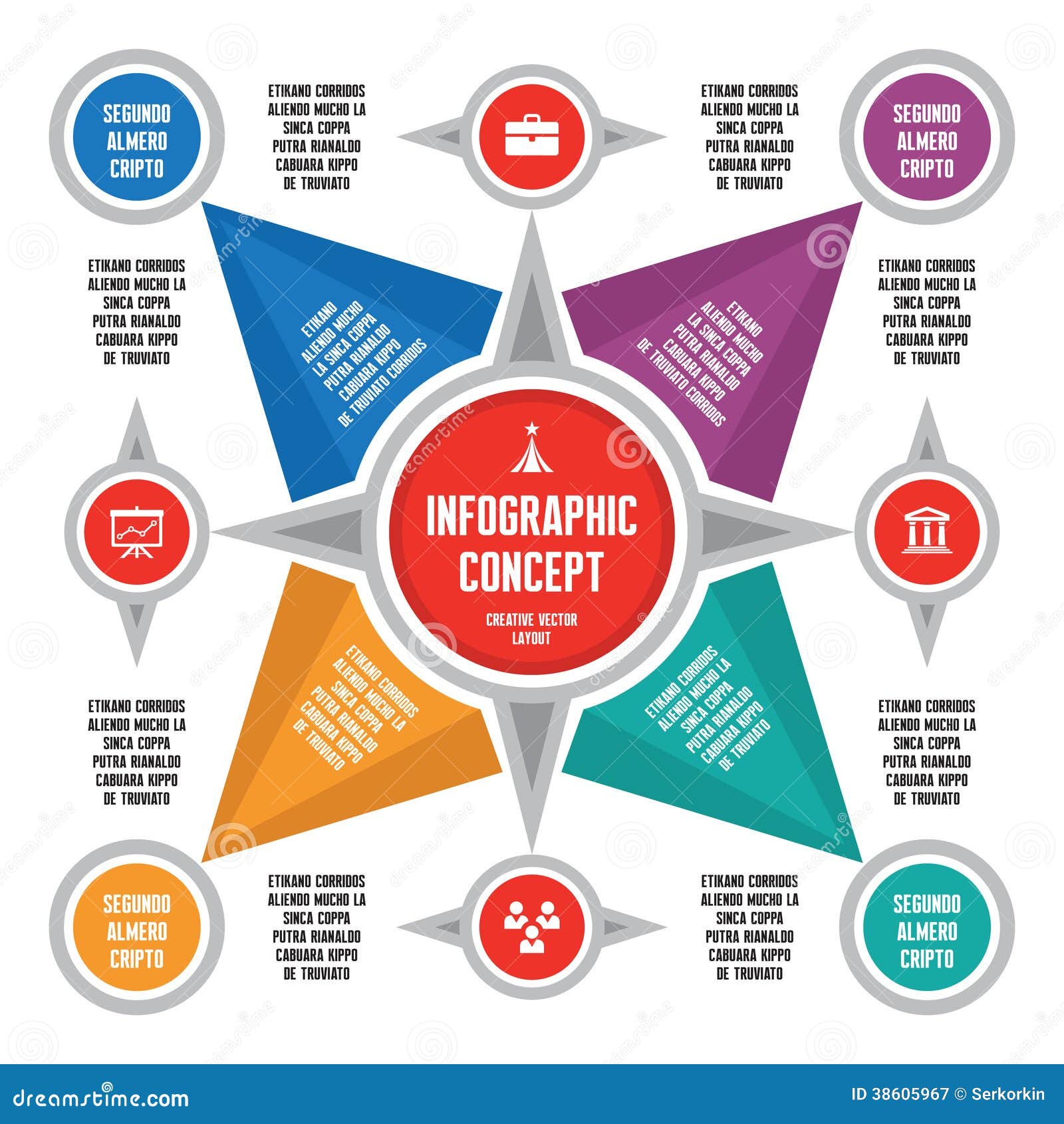 SEGUNDO ALMERO CRIPTO

ETIKANO CORRIDOS ALIENDO MUCHO LA SINCA COPPA PUTRA RIANALDO CABUARA KIPPO DE TRUVIATO

ETIKANO CORRIDOS ALIENDO MUCHO LA SINCA COPPA PUTRA RIANALDO CABUARA KIPPO DE TRUVIATO

SEGUNDO ALMERO CRIPTO

ETIKANO CORRIDOS ALIENDO MUCHO LA SINCA COPPA PUTRA RIANALDO CABUARA KIPPO DE TRUVIATO

ETIKANO ALIENDO MUCHO LA SINCA COPPA PUTRA RIANALDO CABUARA KIPPO DE TRUVIATO CORRIDOS

ETIKANO ALIENDO MUCHO LA SINCA COPPA PUTRA RIANALDO CABUARA KIPPO DE TRUVIATO CORRIDOS

ETIKANO CORRIDOS ALIENDO MUCHO LA SINCA COPPA PUTRA RIANALDO CABUARA KIPPO DE TRUVIATO

INFOGRAPHIC CONCEPT

CREATIVE VECTOR LAYOUT

ETIKANO CORRIDOS ALIENDO MUCHO LA SINCA COPPA PUTRA RIANALDO CABUARA KIPPO DE TRUVIATO

ETIKANO CORRIDOS ALIENDO MUCHO LA SINCA COPPA PUTRA RIANALDO CABUARA KIPPO DE TRUVIATO

ETIKANO CORRIDOS ALIENDO MUCHO LA SINCA COPPA PUTRA RIANALDO CABUARA KIPPO DE TRUVIATO

ETIKANO CORRIDOS ALIENDO MUCHO LA SINCA COPPA PUTRA RIANALDO CABUARA KIPPO DE TRUVIATO

SEGUNDO ALMERO CRIPTO

ETIKANO CORRIDOS ALIENDO MUCHO LA SINCA COPPA PUTRA RIANALDO CABUARA KIPPO DE TRUVIATO

ETIKANO CORRIDOS ALIENDO MUCHO LA SINCA COPPA PUTRA RIANALDO CABUARA KIPPO DE TRUVIATO

SEGUNDO ALMERO CRIPTO

dreamstime.com

ID 38605967 © Serkorkin