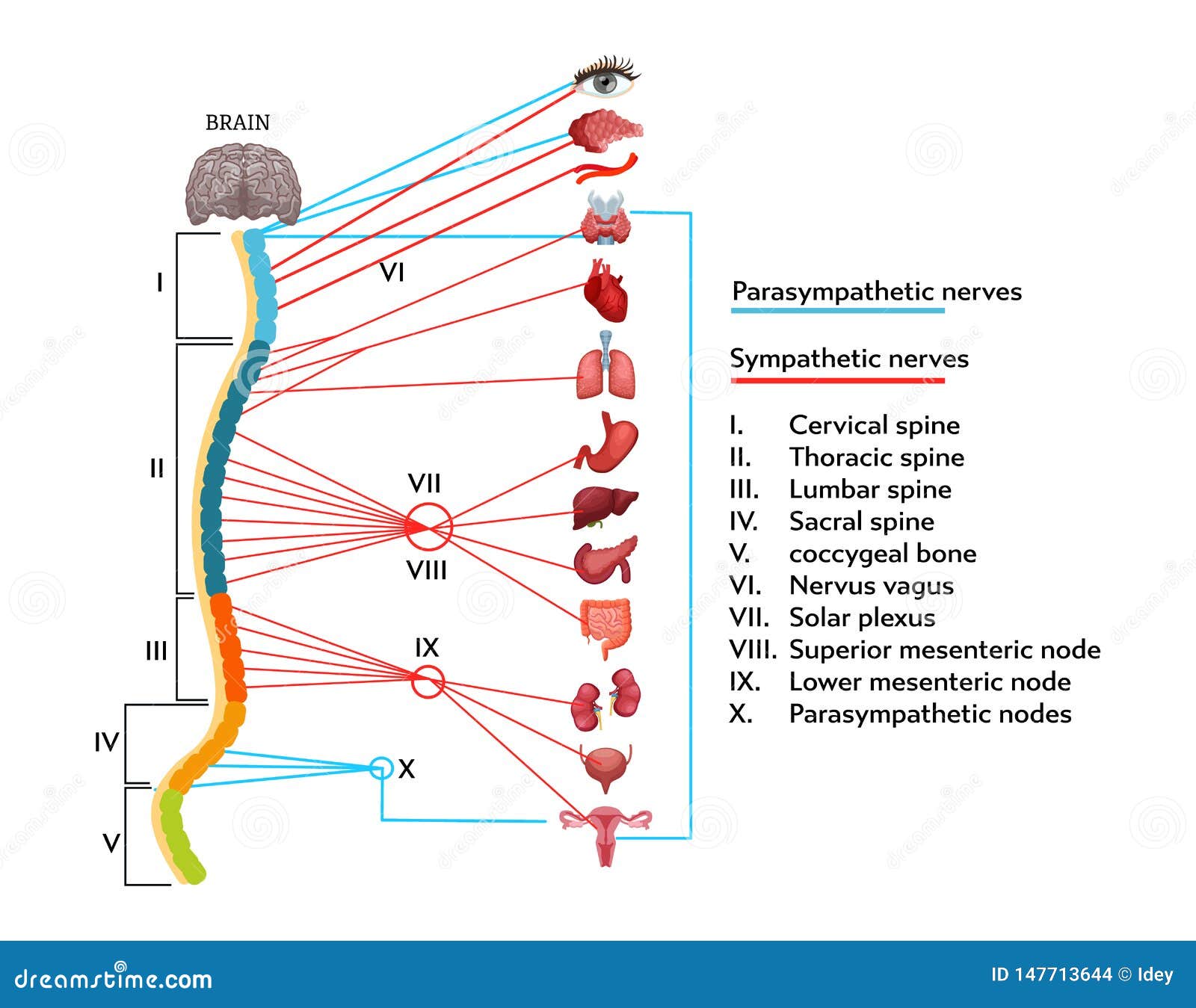 BRAIN

I

II

III

IV

V

VI

VII

VIII

IX

X

Parasympathetic nerves

Sympathetic nerves

I. Cervical spine
II. Thoracic spine
III. Lumbar spine
IV. Sacral spine
V. coccygeal bone
VI. Nervus vagus
VII. Solar plexus
VIII. Superior mesenteric node
IX. Lower mesenteric node
X. Parasympathetic nodes

dreamstime.com

ID 147713644 © Idey