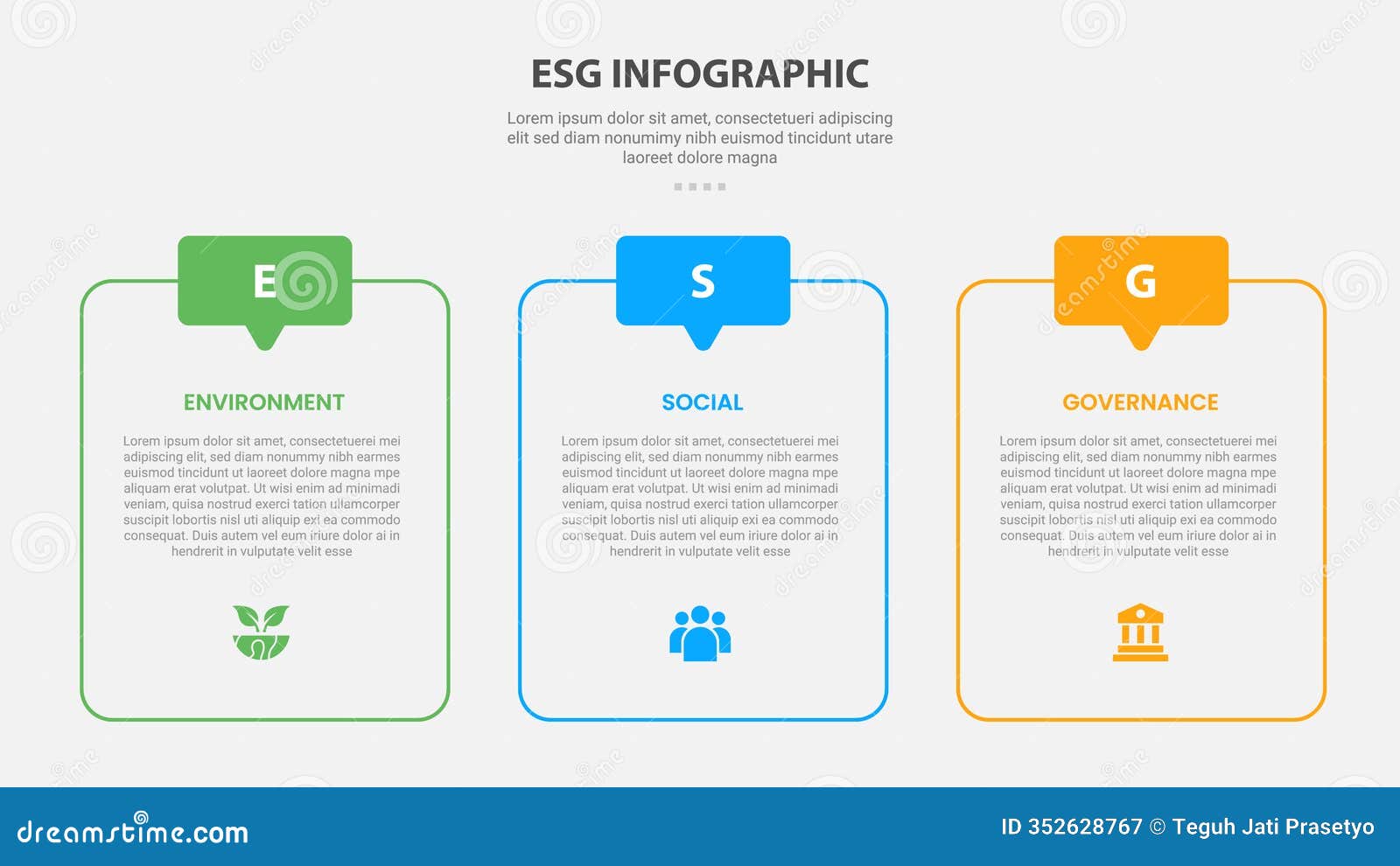 ESG INFOGRAPHIC

Lorem ipsum dolor sit amet, consectetueri adipiscing elit sed diam nonumimy nibh euismod tincidunt utare laoreet dolore magna

E

ENVIRONMENT

Lorem ipsum dolor sit amet, consectetuerei mei adipiscing elit, sed diam nonummy nibh earmes euismod tincidunt ut laoreet dolore magna mpe aliquam erat volutpat. Ut wisi enim ad minimadi veniam, quisa nostrud exerci tation ullamcorper suscipit lobortis nisl uti aliquip exi ea commodo consequat. Duis autem vel eum iriure dolor ai in hendrerit in vulputate velit esse

S

SOCIAL

Lorem ipsum dolor sit amet, consectetuerei mei adipiscing elit, sed diam nonummy nibh earmes euismod tincidunt ut laoreet dolore magna mpe aliquam erat volutpat. Ut wisi enim ad minimadi veniam, quisa nostrud exerci tation ullamcorper suscipit lobortis nisl uti aliquip exi ea commodo consequat. Duis autem vel eum iriure dolor ai in hendrerit in vulputate velit esse

G

GOVERNANCE

Lorem ipsum dolor sit amet, consectetuerei mei adipiscing elit, sed diam nonummy nibh earmes euismod tincidunt ut laoreet dolore magna mpe aliquam erat volutpat. Ut wisi enim ad minimadi veniam, quisa nostrud exerci tation ullamcorper suscipit lobortis nisl uti aliquip exi ea commodo consequat. Duis autem vel eum iriure dolor ai in hendrerit in vulputate velit esse

dreamstime.com

ID 352628767 © Teguh Jati Prasetyo