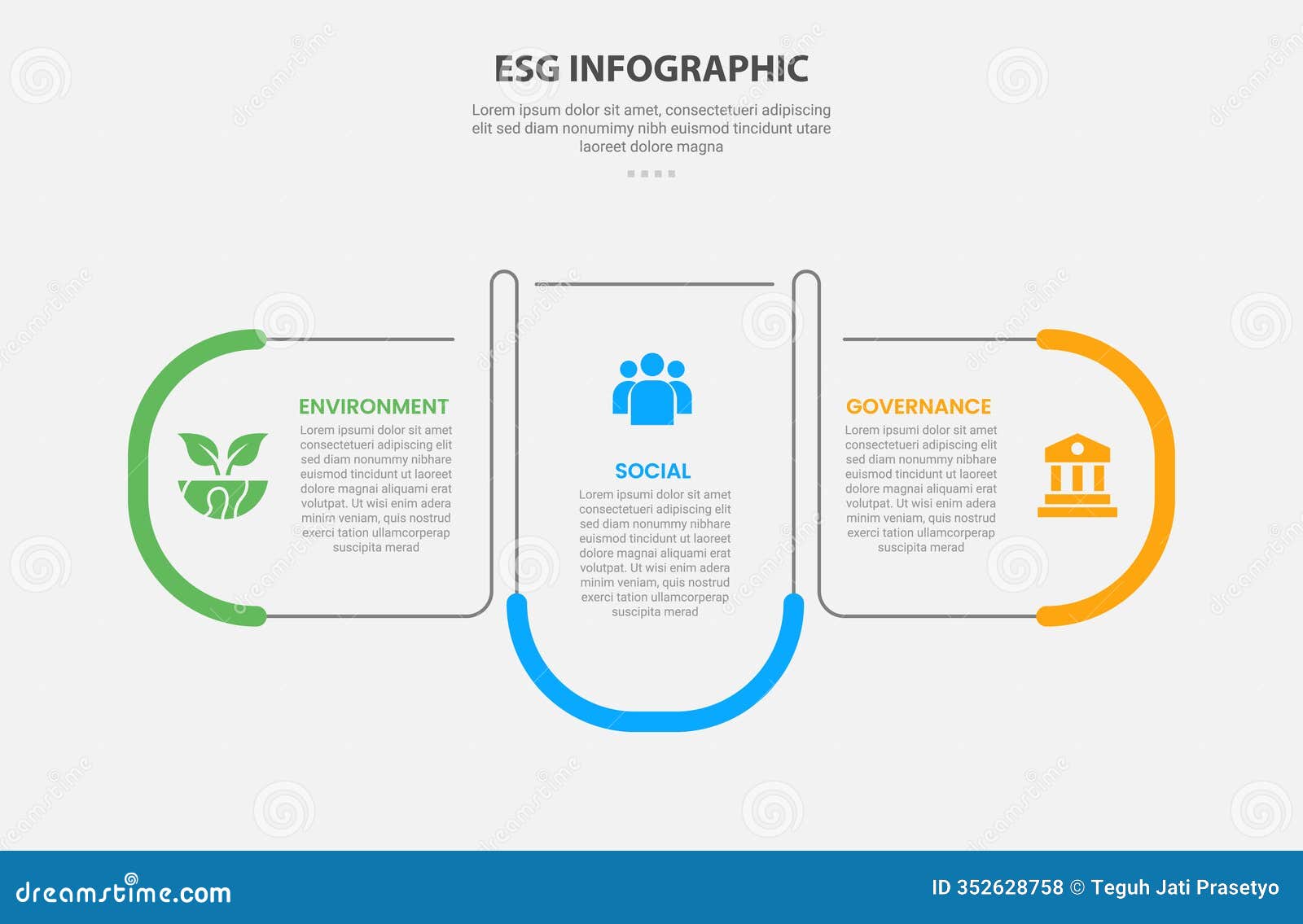 ESG INFOGRAPHIC

Lorem ipsum dolor sit amet, consectetueri adipiscing elit sed diam nonumimy nibh euismod tincidunt utare laoreet dolore magna

ENVIRONMENT

Lorem ipsumi dolor sit amet consectetueri adipiscing elit sed diam nonummy nibhare euismod tincidunt ut laoreet dolore magnai aliquami erat volutpat. Ut wisi enim adera minim veniam, quis nostrud exerci tation ullamcorperap suscipita merad

SOCIAL

Lorem ipsumi dolor sit amet consectetueri adipiscing elit sed diam nonummy nibhare euismod tincidunt ut laoreet dolore magnai aliquami erat volutpat. Ut wisi enim adera minim veniam, quis nostrud exerci tation ullamcorperap suscipita merad

GOVERNANCE

Lorem ipsumi dolor sit amet consectetueri adipiscing elit sed diam nonummy nibhare euismod tincidunt ut laoreet dolore magnai aliquami erat volutpat. Ut wisi enim adera minim veniam, quis nostrud exerci tation ullamcorperap suscipita merad

dreamstime.com

ID 352628758 © Teguh Jati Prasetyo