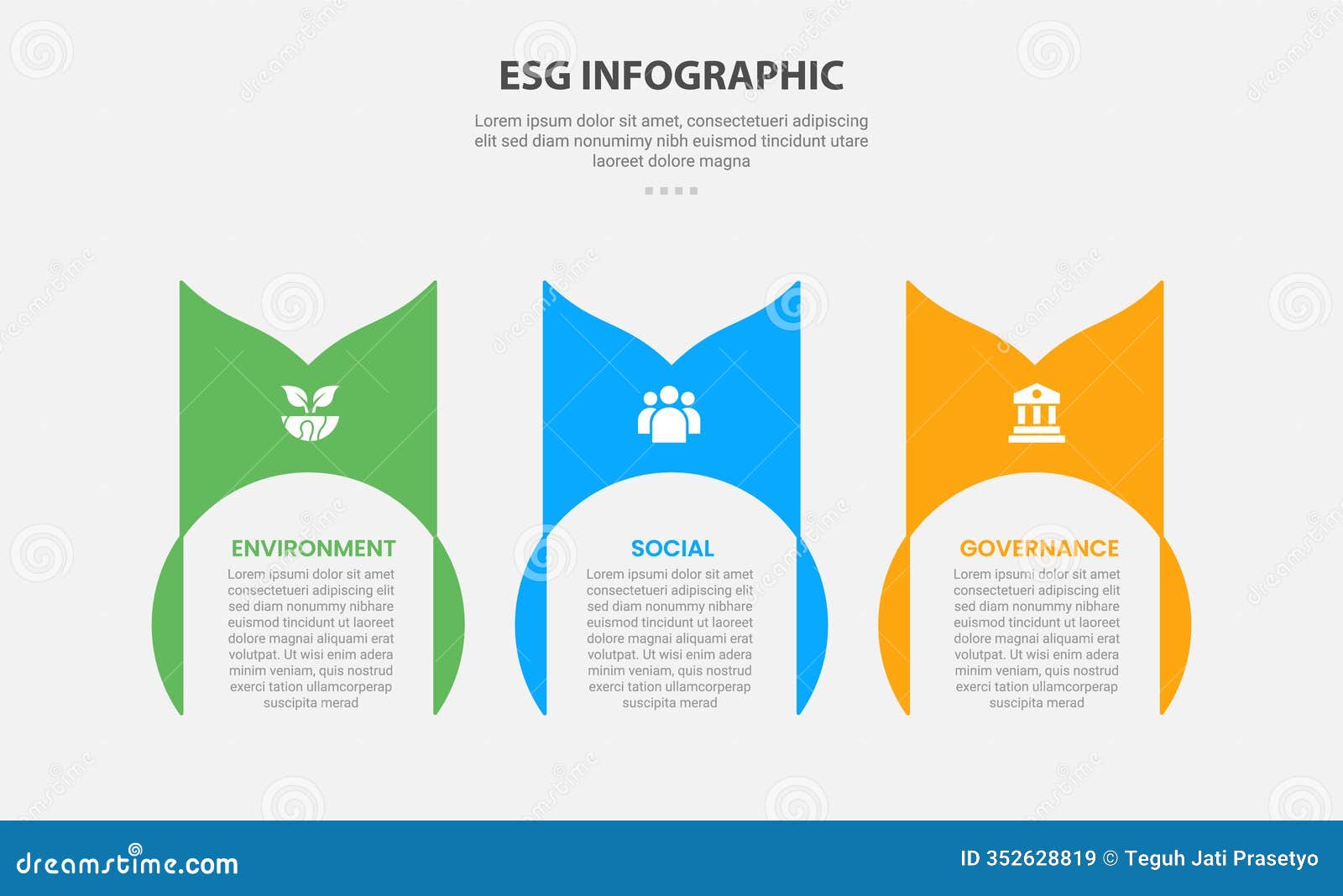 ESG INFOGRAPHIC

Lorem ipsum dolor sit amet, consectetueri adipiscing elit sed diam nonumimy nibh euismod tincidunt utare laoreet dolore magna

ENVIRONMENT

Lorem ipsumi dolor sit amet consectetueri adipiscing elit sed diam nonummy nibhare euismod tincidunt ut laoreet dolore magnai aliquami erat volutpat. Ut wisi enim adera minim veniam, quis nostrud exerci tation ullamcorperap suscipita merad

SOCIAL

Lorem ipsumi dolor sit amet consectetueri adipiscing elit sed diam nonummy nibhare euismod tincidunt ut laoreet dolore magnai aliquami erat volutpat. Ut wisi enim adera minim veniam, quis nostrud exerci tation ullamcorperap suscipita merad

GOVERNANCE

Lorem ipsumi dolor sit amet consectetueri adipiscing elit sed diam nonummy nibhare euismod tincidunt ut laoreet dolore magnai aliquami erat volutpat. Ut wisi enim adera minim veniam, quis nostrud exerci tation ullamcorperap suscipita merad

dreamstime.com

ID 352628819 © Teguh Jati Prasetyo