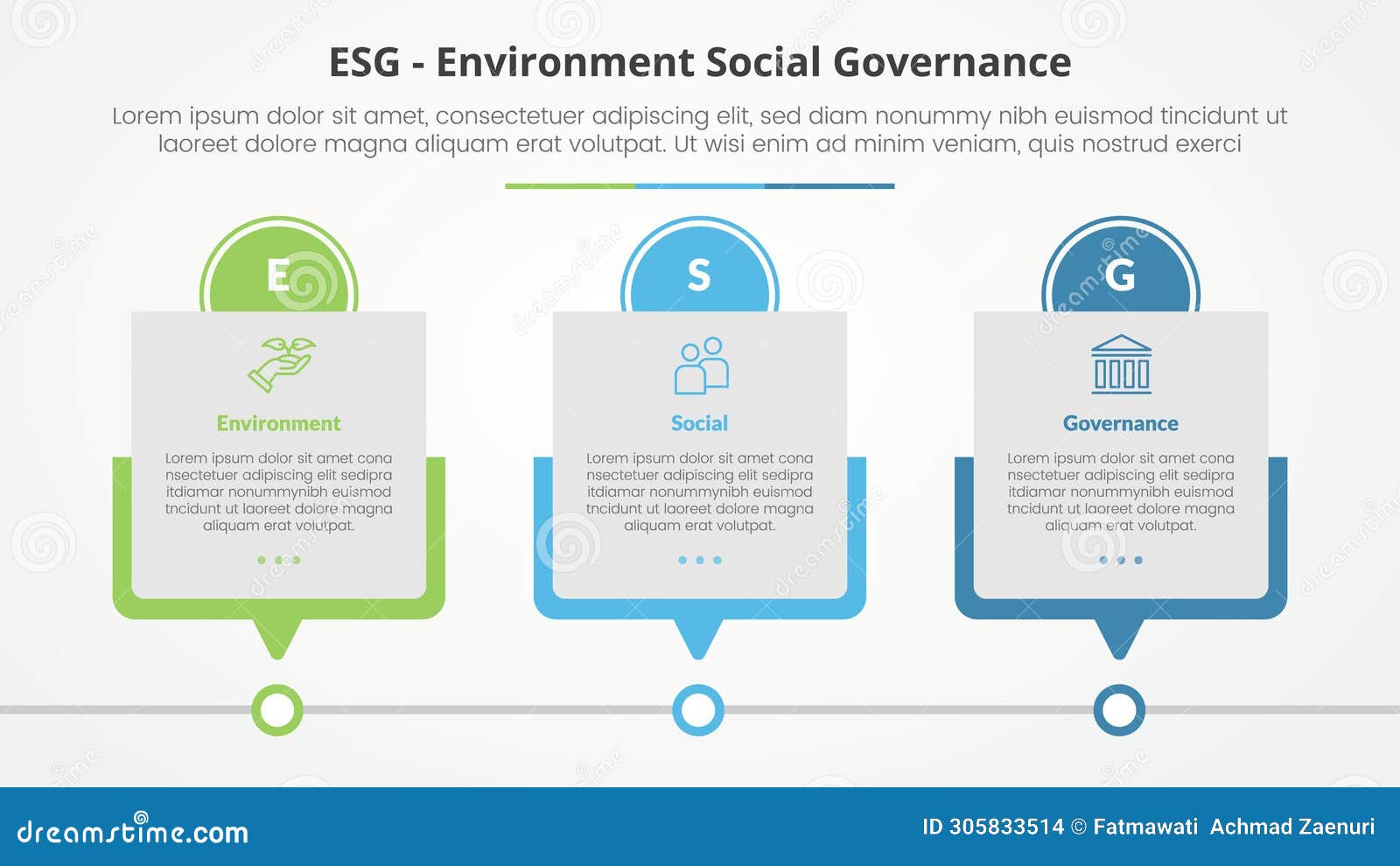 ESG - Environment Social Governance

Lorem ipsum dolor sit amet, consectetuer adipiscing elit, sed diam nonummy nibh euismod tincidunt ut laoreet dolore magna aliquam erat volutpat. Ut wisi enim ad minim veniam, quis nostrud exerci

E

Environment

Lorem ipsum dolor sit amet cona nsectetuer adipiscing elit sedipra itdiamar nonummynibh euismod tncidunt ut laoreet dolore magna aliquam erat volutpat.

S

Social

Lorem ipsum dolor sit amet cona nsectetuer adipiscing elit sedipra itdiamar nonummynibh euismod tncidunt ut laoreet dolore magna aliquam erat volutpat.

G

Governance

Lorem ipsum dolor sit amet cona nsectetuer adipiscing elit sedipra itdiamar nonummynibh euismod tncidunt ut laoreet dolore magna aliquam erat volutpat.

dreamstime.com

ID 305833514 © Fatmawati Achmad Zaenuri