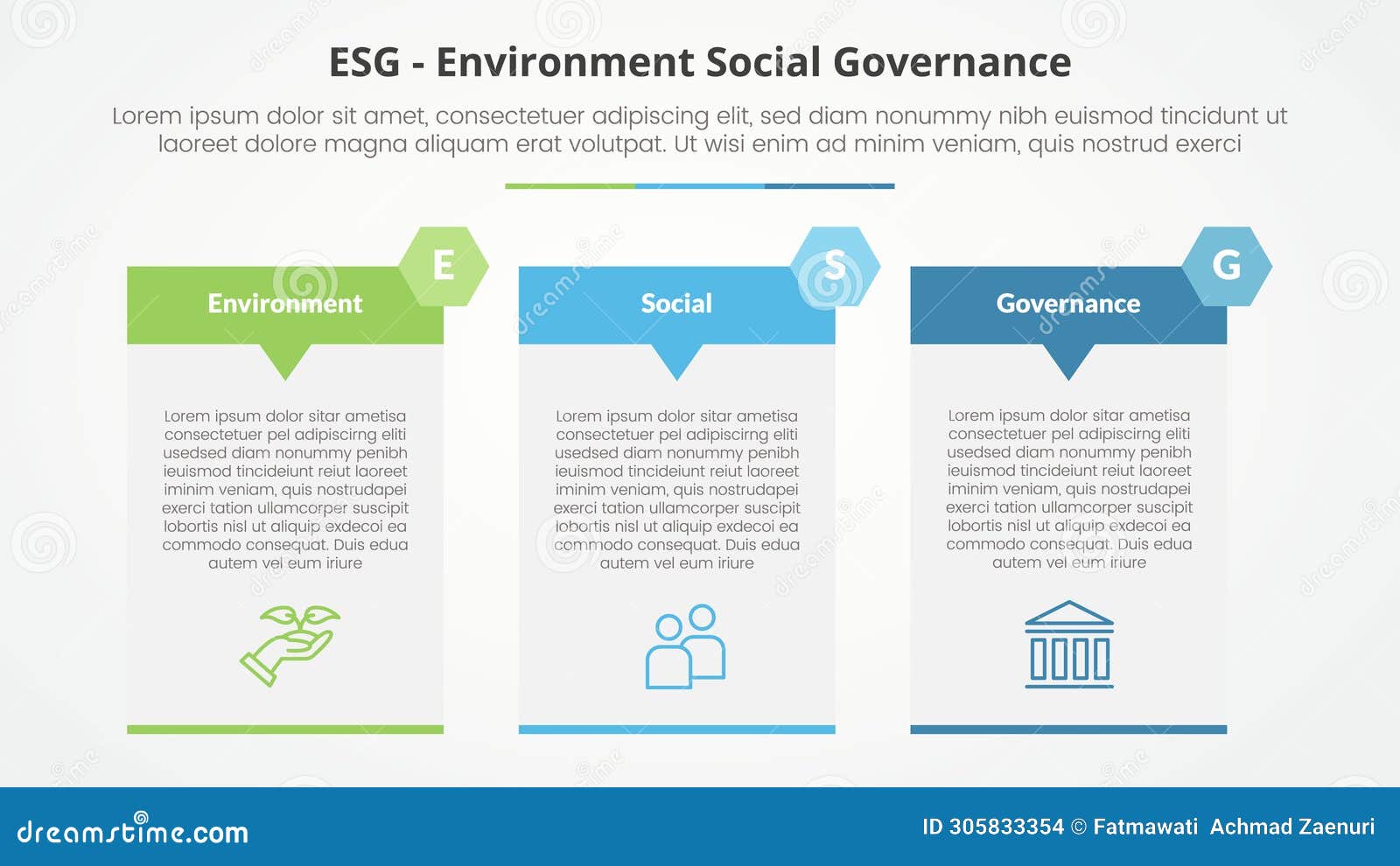 ESG - Environment Social Governance

Lorem ipsum dolor sit amet, consectetuer adipiscing elit, sed diam nonummy nibh euismod tincidunt ut laoreet dolore magna aliquam erat volutpat. Ut wisi enim ad minim veniam, quis nostrud exerci

E
Environment

Lorem ipsum dolor sitar ametisa consectetuer pel adipiscirng eliti usedsed diam nonummy penibh ieuismod tincideiunt reiut laoreet iminim veniam, quis nostrudapei exerci tation ullamcorper suscipit lobortis nisl ut aliquip exdecoi ea commodo consequat. Duis edua autem vel eum iriure

S
Social

Lorem ipsum dolor sitar ametisa consectetuer pel adipiscirng eliti usedsed diam nonummy penibh ieuismod tincideiunt reiut laoreet iminim veniam, quis nostrudapei exerci tation ullamcorper suscipit lobortis nisl ut aliquip exdecoi ea commodo consequat. Duis edua autem vel eum iriure

G
Governance

Lorem ipsum dolor sitar ametisa consectetuer pel adipiscirng eliti usedsed diam nonummy penibh ieuismod tincideiunt reiut laoreet iminim veniam, quis nostrudapei exerci tation ullamcorper suscipit lobortis nisl ut aliquip exdecoi ea commodo consequat. Duis edua autem vel eum iriure

dreamstime.com

ID 305833354 © Fatmawati Achmad Zaenuri