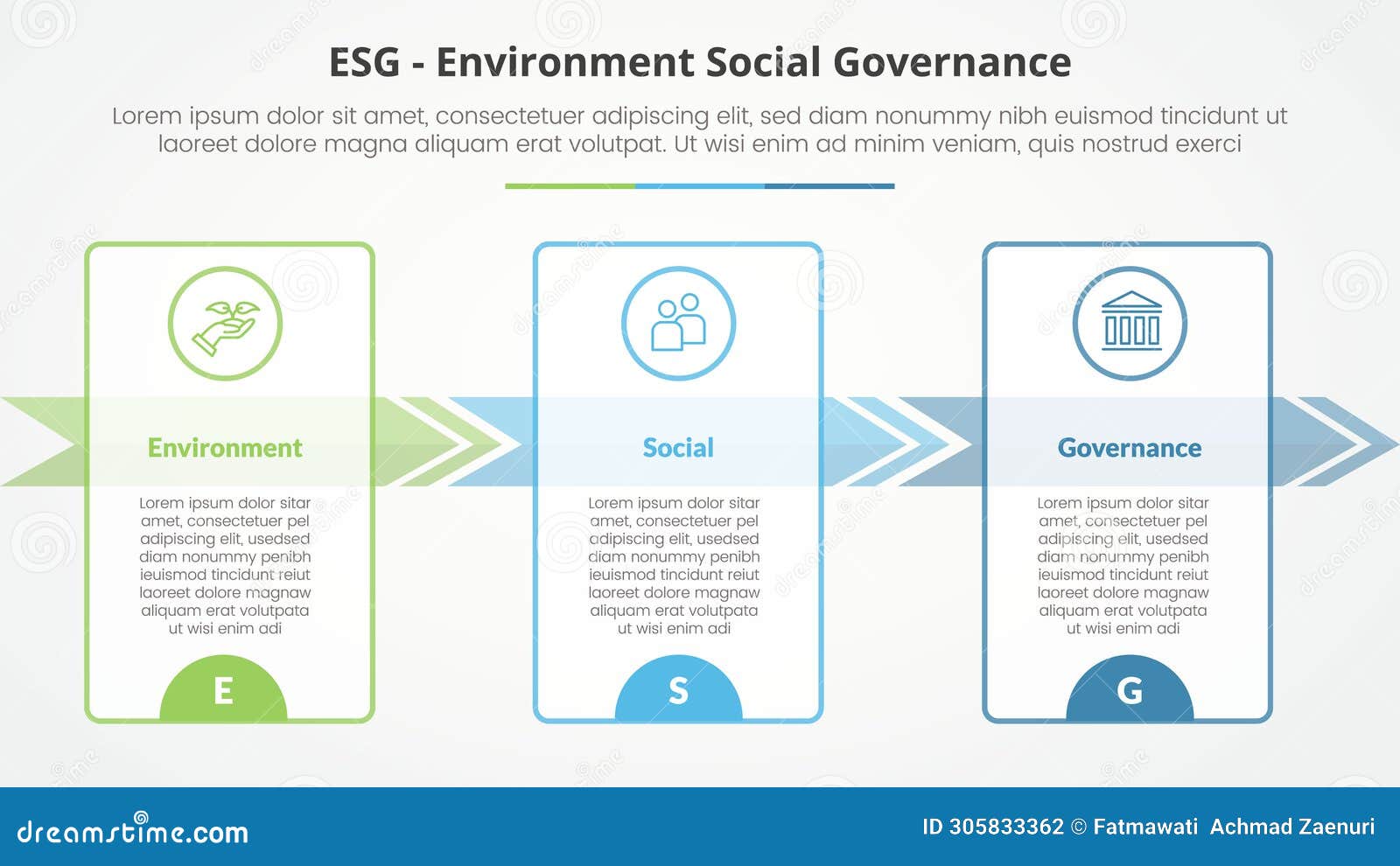 ESG - Environment Social Governance

Lorem ipsum dolor sit amet, consectetuer adipiscing elit, sed diam nonummy nibh euismod tincidunt ut laoreet dolore magna aliquam erat volutpat. Ut wisi enim ad minim veniam, quis nostrud exerci

Environment

Lorem ipsum dolor sitar amet, consectetuer pel adipiscing elit, usedsed diam nonummy penibh ieuismod tincidunt reiut laoreet dolore magnaw aliquam erat volutpata ut wisi enim adi

E

Social

Lorem ipsum dolor sitar amet, consectetuer pel adipiscing elit, usedsed diam nonummy penibh ieuismod tincidunt reiut laoreet dolore magnaw aliquam erat volutpata ut wisi enim adi

S

Governance

Lorem ipsum dolor sitar amet, consectetuer pel adipiscing elit, usedsed diam nonummy penibh ieuismod tincidunt reiut laoreet dolore magnaw aliquam erat volutpata ut wisi enim adi

G

dreamstime.com

ID 305833362 © Fatmawati Achmad Zaenuri