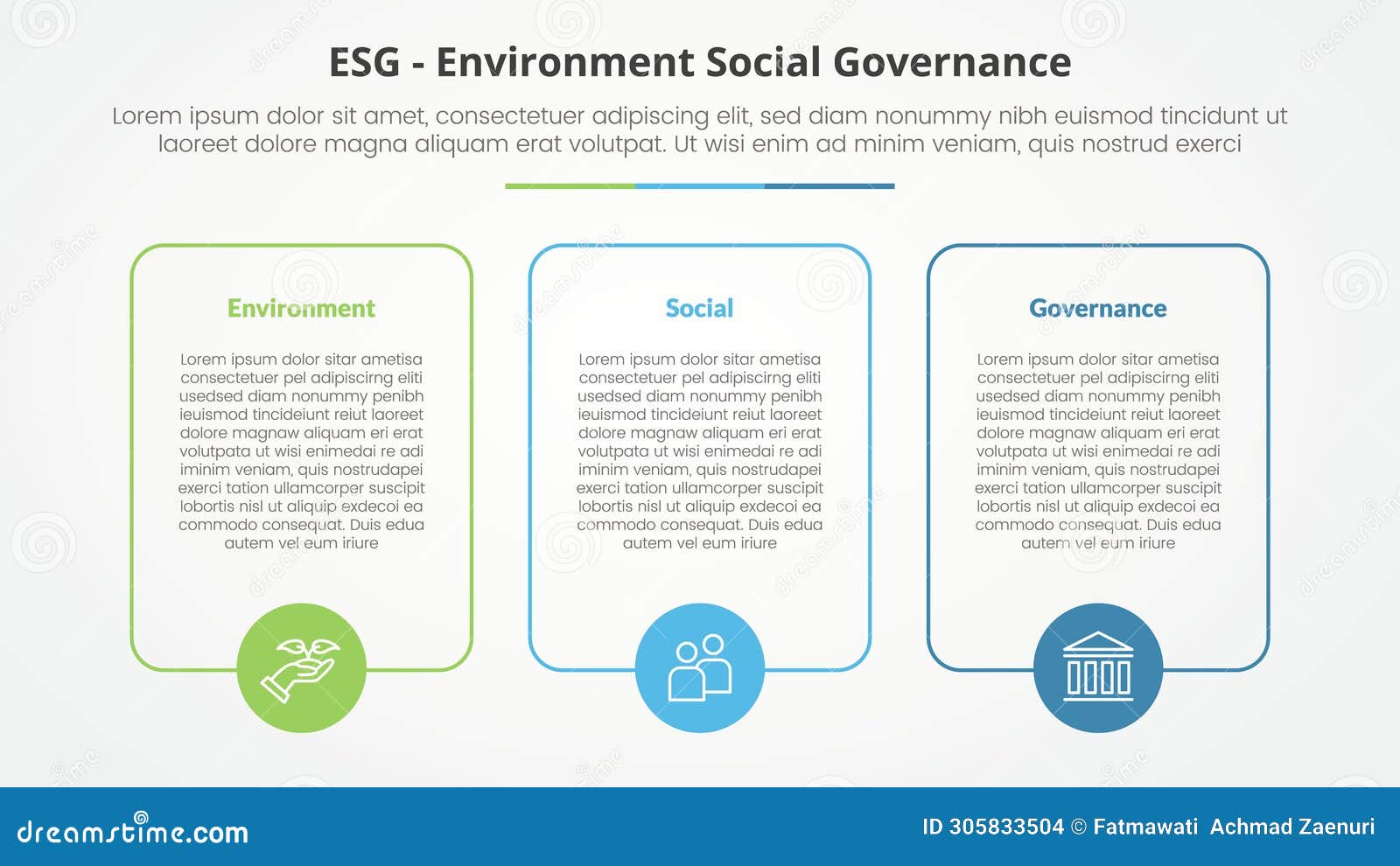 ESG - Environment Social Governance

Lorem ipsum dolor sit amet, consectetuer adipiscing elit, sed diam nonummy nibh euismod tincidunt ut laoreet dolore magna aliquam erat volutpat. Ut wisi enim ad minim veniam, quis nostrud exerci

Environment

Lorem ipsum dolor sitar ametisa consectetuer pel adipiscirng eliti usedsed diam nonummy penibh ieuismod tincideiunt reiut laoreet dolore magnaw aliquam eri erat volutpata ut wisi enimedai re adi iminim veniam, quis nostrudapei exerci tation ullamcorper suscipit lobortis nisl ut aliquip exdecoi ea commodo consequat. Duis edua autem vel eum iriure

Social

Lorem ipsum dolor sitar ametisa consectetuer pel adipiscirng eliti usedsed diam nonummy penibh ieuismod tincideiunt reiut laoreet dolore magnaw aliquam eri erat volutpata ut wisi enimedai re adi iminim veniam, quis nostrudapei exerci tation ullamcorper suscipit lobortis nisl ut aliquip exdecoi ea commodo consequat. Duis edua autem vel eum iriure

Governance

Lorem ipsum dolor sitar ametisa consectetuer pel adipiscirng eliti usedsed diam nonummy penibh ieuismod tincideiunt reiut laoreet dolore magnaw aliquam eri erat volutpata ut wisi enimedai re adi iminim veniam, quis nostrudapei exerci tation ullamcorper suscipit lobortis nisl ut aliquip exdecoi ea commodo consequat. Duis edua autem vel eum iriure

dreamstime.com

ID 305833504 © Fatmawati Achmad Zaenuri