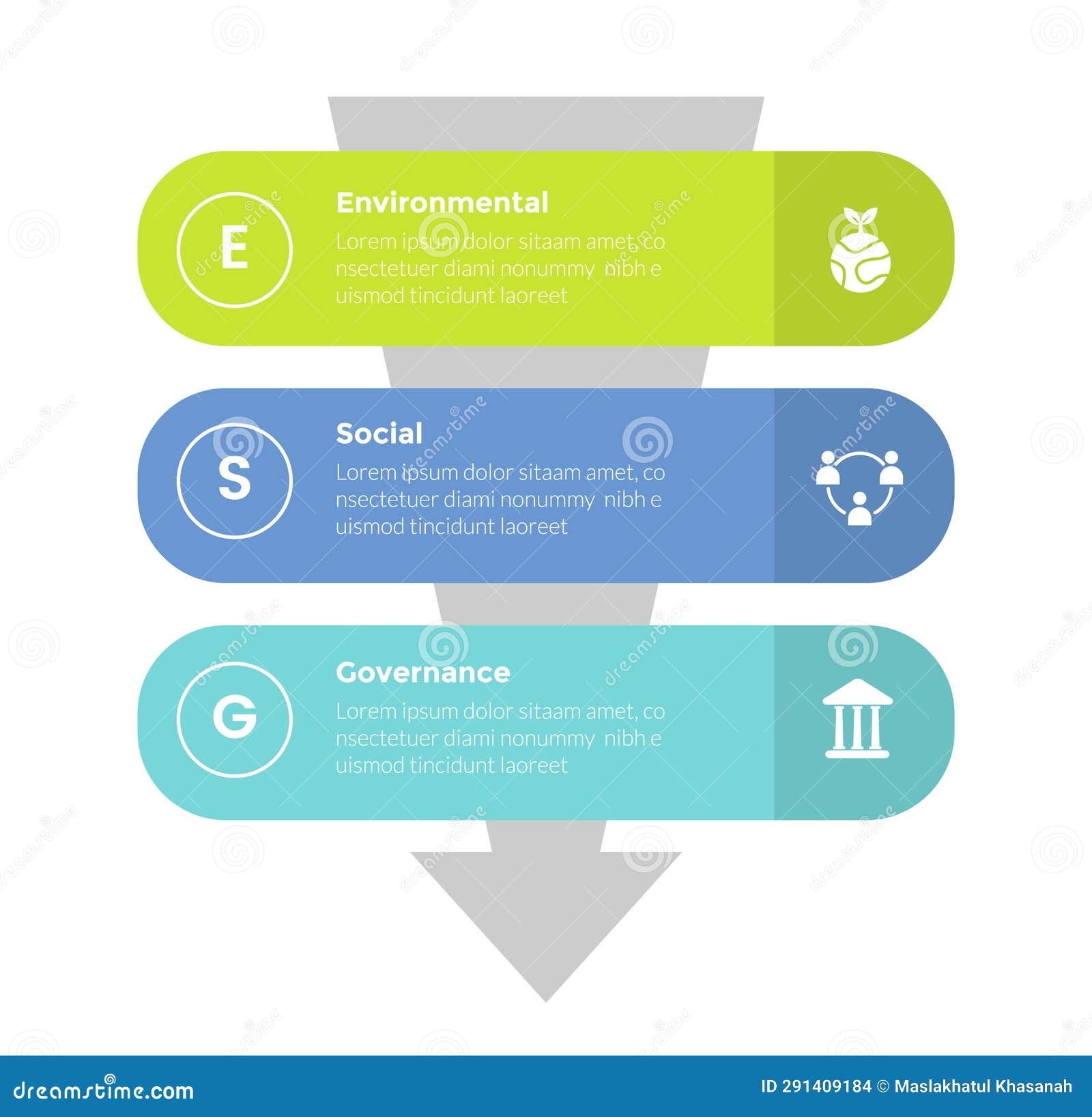 E

Environmental

Lorem ipsum dolor sitaam amet, co nsectetuer diami nonummy nibh e uismod tincidunt laoreet

S

Social

Lorem ipsum dolor sitaam amet, co nsectetuer diami nonummy nibh e uismod tincidunt laoreet

G

Governance

Lorem ipsum dolor sitaam amet, co nsectetuer diami nonummy nibh e uismod tincidunt laoreet

dreamstime.com

ID 291409184 © Maslakhatul Khasanah