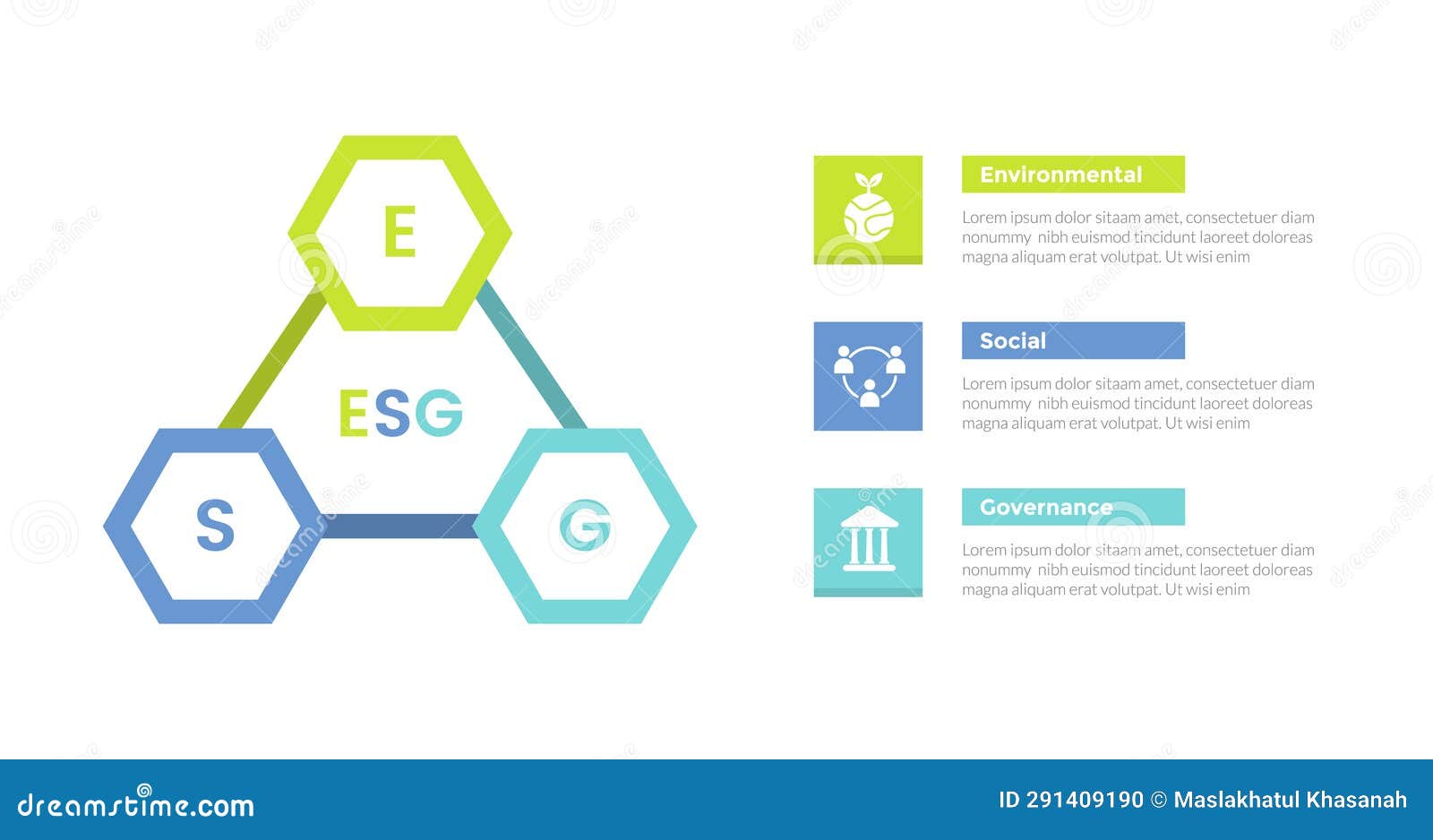 E

ESG

S

G

Environmental

Lorem ipsum dolor sitaam amet, consectetuer diam nonummy nibh euismod tincidunt laoreet doloreas magna aliquam erat volutpat. Ut wisi enim

Social

Lorem ipsum dolor sitaam amet, consectetuer diam nonummy nibh euismod tincidunt laoreet doloreas magna aliquam erat volutpat. Ut wisi enim

Governance

Lorem ipsum dolor sitaam amet, consectetuer diam nonummy nibh euismod tincidunt laoreet doloreas magna aliquam erat volutpat. Ut wisi enim

dreamstime.com

ID 291409190 © Maslakhatul Khasanah