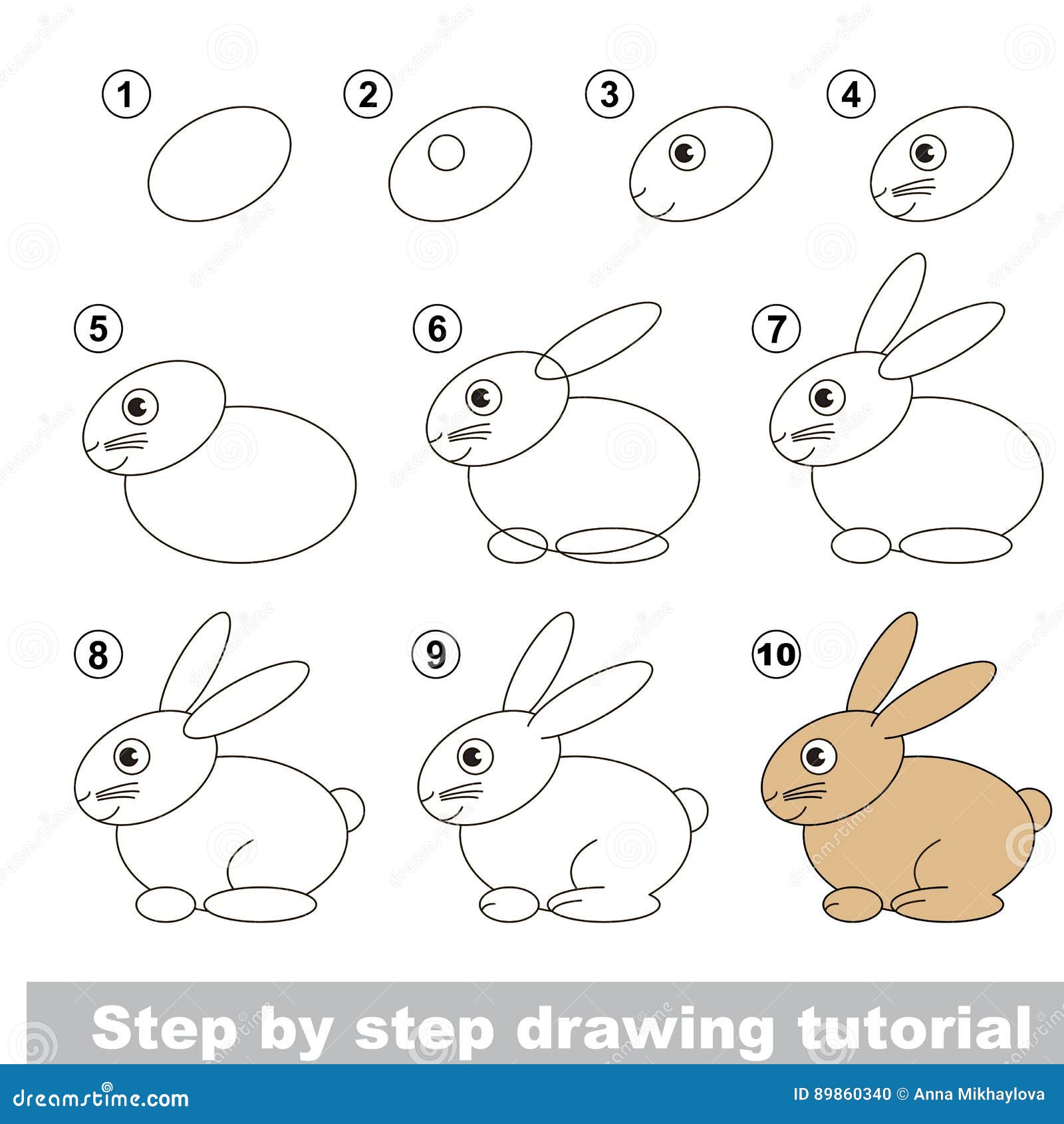 1
2
3
4
5
6
7
8
9
10

Step by step drawing tutorial

dreamstime.com

ID 89860340 © Anna Mikhaylova