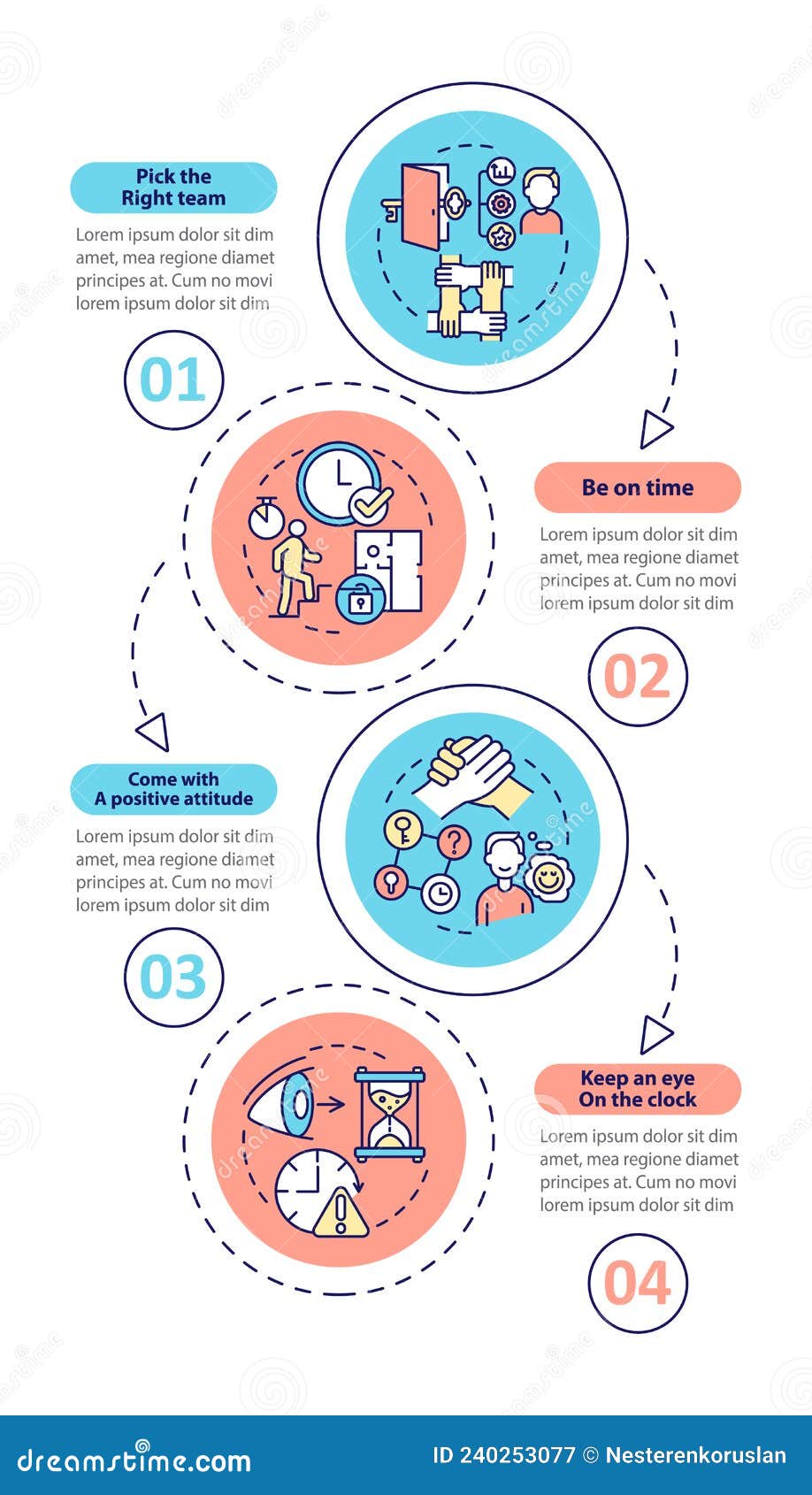 Pick the Right team

Lorem ipsum dolor sit dim amet, mea regione diamet principes at. Cum no movi lorem ipsum dolor sit dim

01

Be on time

Lorem ipsum dolor sit dim amet, mea regione diamet principes at. Cum no movi lorem ipsum dolor sit dim

02

Come with A positive attitude

Lorem ipsum dolor sit dim amet, mea regione diamet principes at. Cum no movi lorem ipsum dolor sit dim

03

Keep an eye On the clock

Lorem ipsum dolor sit dim amet, mea regione diamet principes at. Cum no movi lorem ipsum dolor sit dim

04

dreamstime.com

ID 240253077 © Nesterenkoruslan