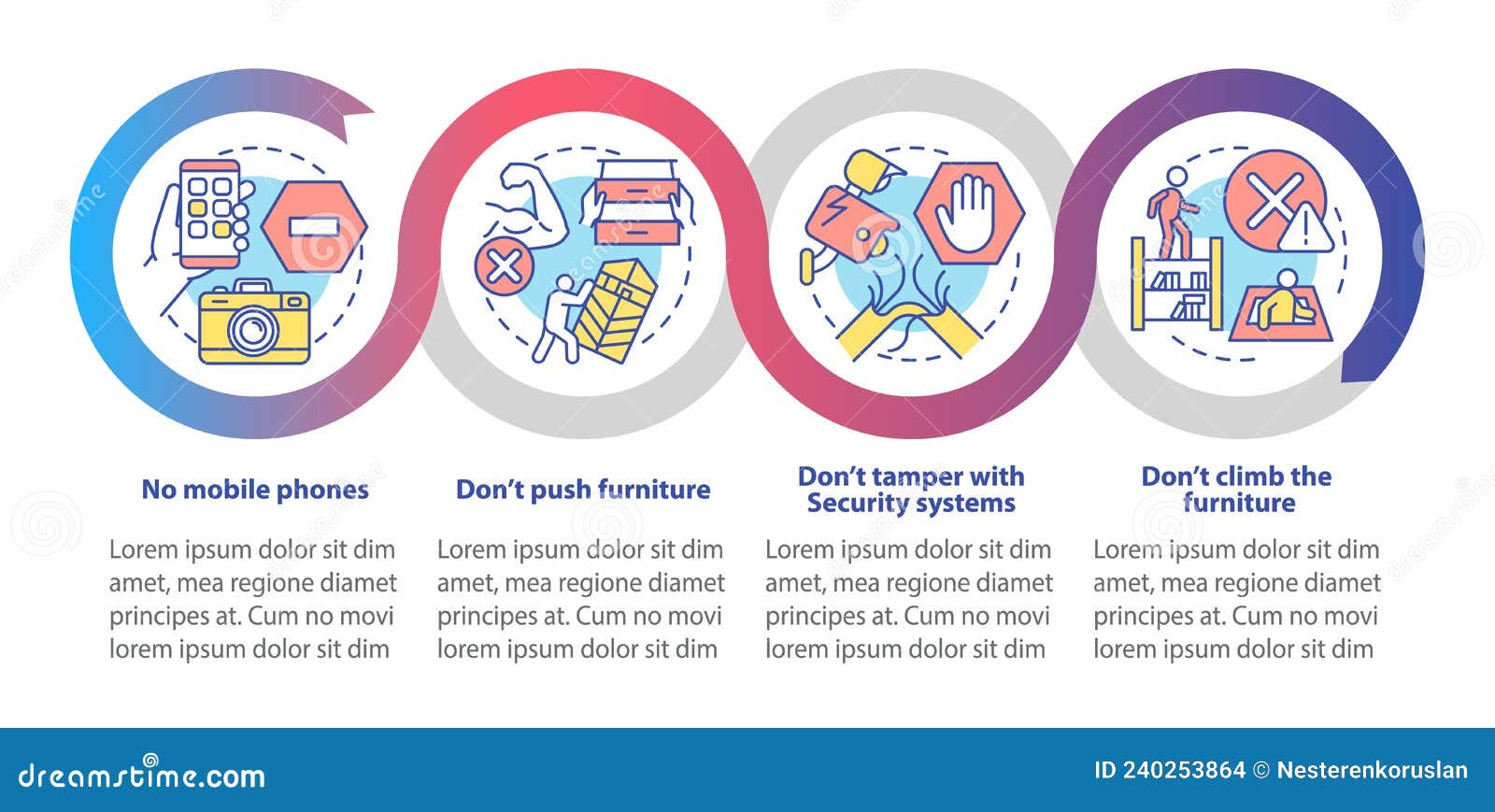 No mobile phones

Lorem ipsum dolor sit dim amet, mea regione diamet principes at. Cum no movi lorem ipsum dolor sit dim

Don't push furniture

Lorem ipsum dolor sit dim amet, mea regione diamet principes at. Cum no movi lorem ipsum dolor sit dim

Don't tamper with Security systems

Lorem ipsum dolor sit dim amet, mea regione diamet principes at. Cum no movi lorem ipsum dolor sit dim

Don't climb the furniture

Lorem ipsum dolor sit dim amet, mea regione diamet principes at. Cum no movi lorem ipsum dolor sit dim

dreamstime.com

ID 240253864 © Nesterenkoruslan