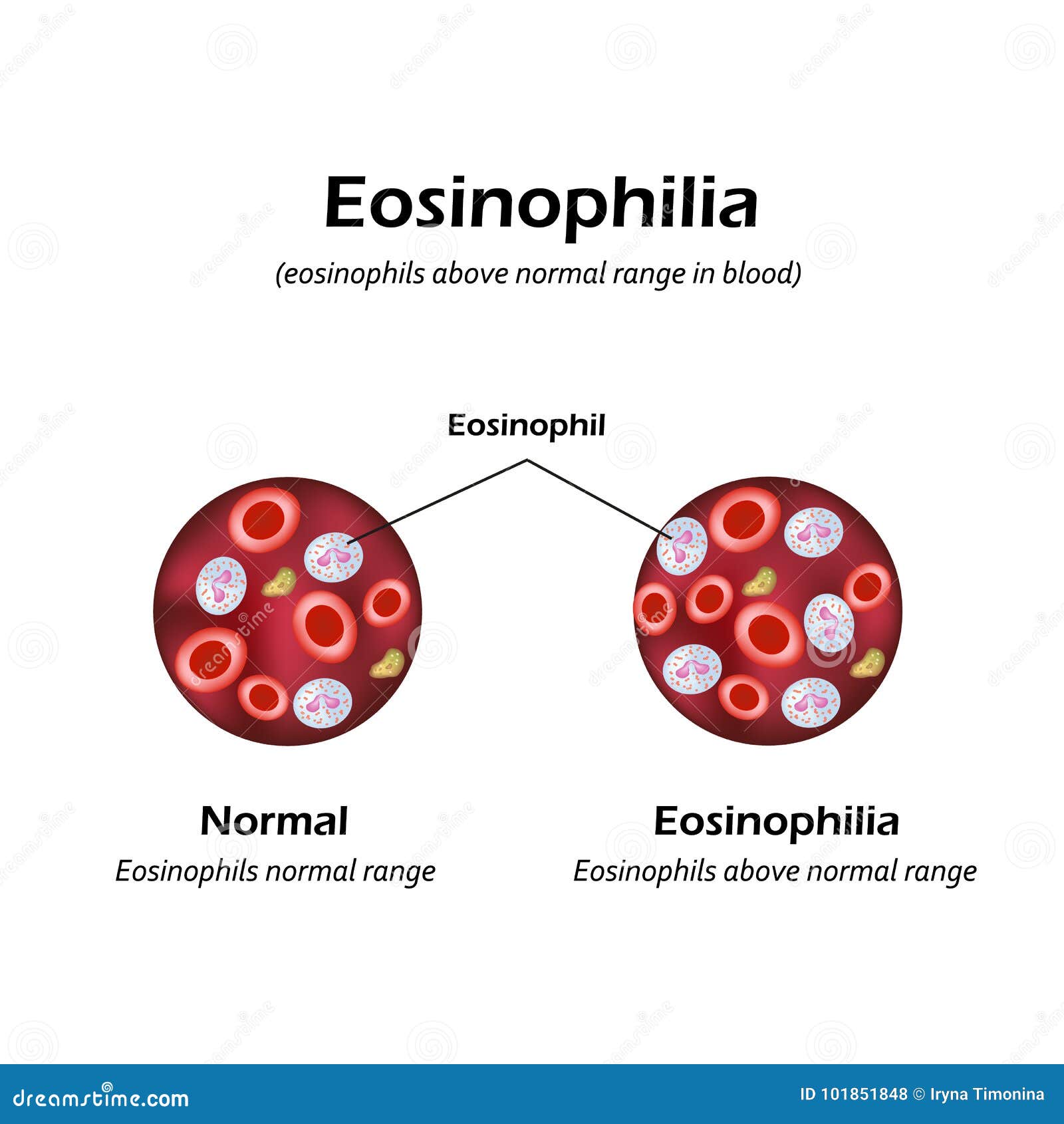 Eosinophilia

(eosinophils above normal range in blood)

Eosinophil

Normal
Eosinophils normal range

Eosinophilia
Eosinophils above normal range

dreamstime.com

ID 101851848 © Iryna Timonina