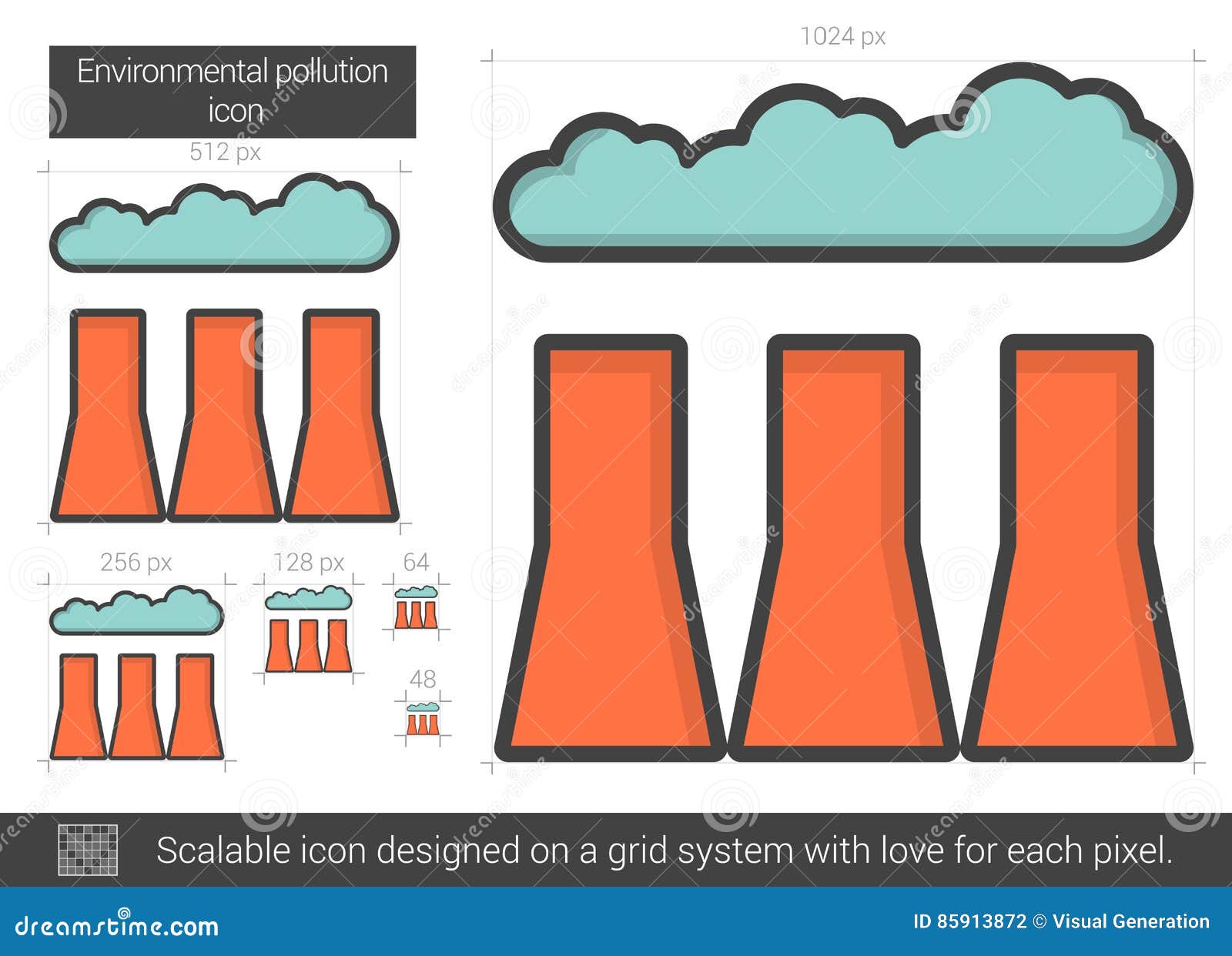 Environmental pollution icon

512 px

1024 px

256 px

128 px

64

48

Scalable icon designed on a grid system with love for each pixel.

dreamstime.com

ID 85913872 © Visual Generation