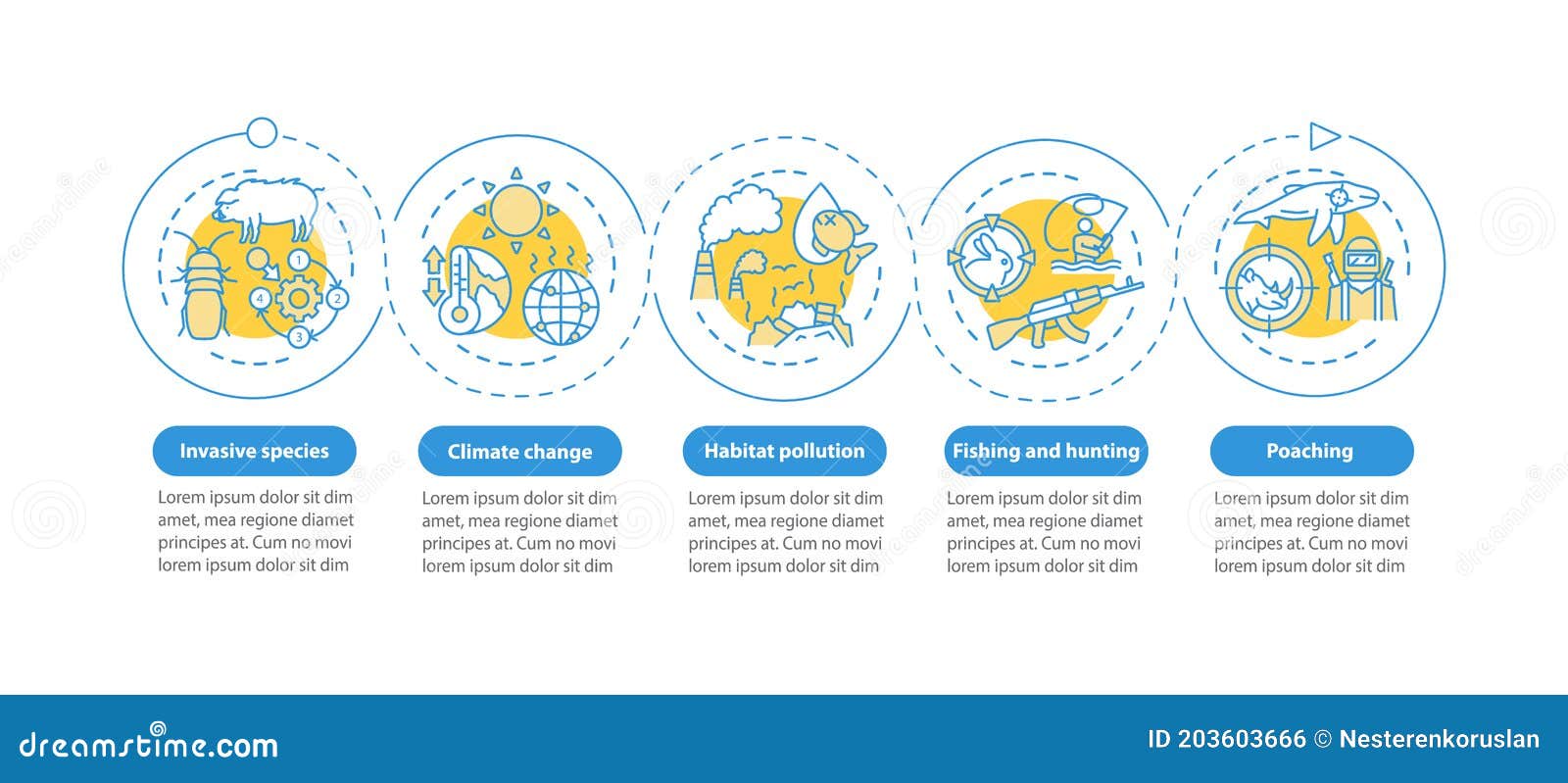 1
2
3
4

Invasive species

Lorem ipsum dolor sit dim amet, mea regione diamet principes at. Cum no movi lorem ipsum dolor sit dim

Climate change

Lorem ipsum dolor sit dim amet, mea regione diamet principes at. Cum no movi lorem ipsum dolor sit dim

Habitat pollution

Lorem ipsum dolor sit dim amet, mea regione diamet principes at. Cum no movi lorem ipsum dolor sit dim

Fishing and hunting

Lorem ipsum dolor sit dim amet, mea regione diamet principes at. Cum no movi lorem ipsum dolor sit dim

Poaching

Lorem ipsum dolor sit dim amet, mea regione diamet principes at. Cum no movi lorem ipsum dolor sit dim

dreamstime.com

ID 203603666 © Nesterenkoruslan