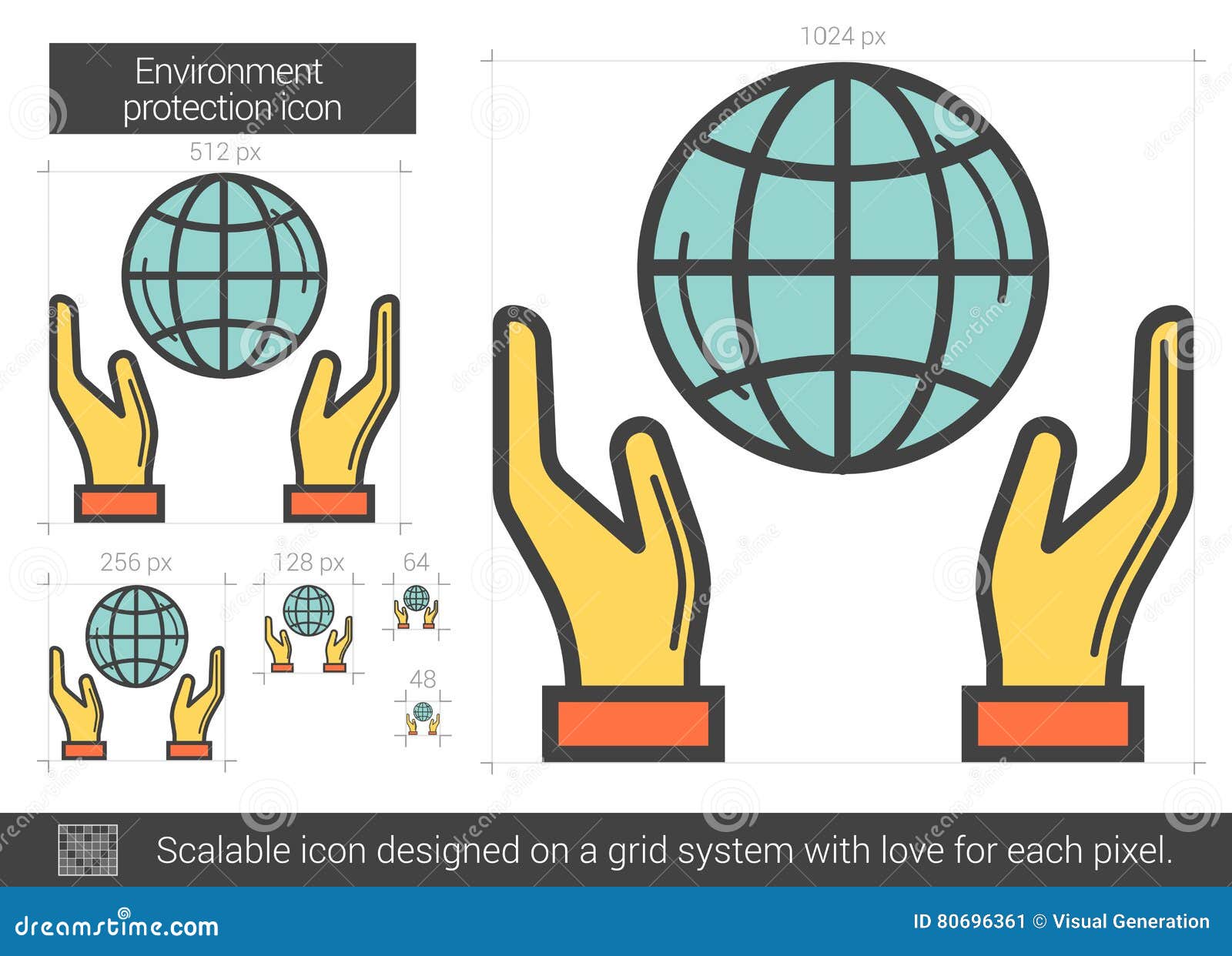 Environment protection icon

512 px

256 px

128 px

64

48

1024 px

Scalable icon designed on a grid system with love for each pixel.

dreamstime.com

ID 80696361 © Visual Generation