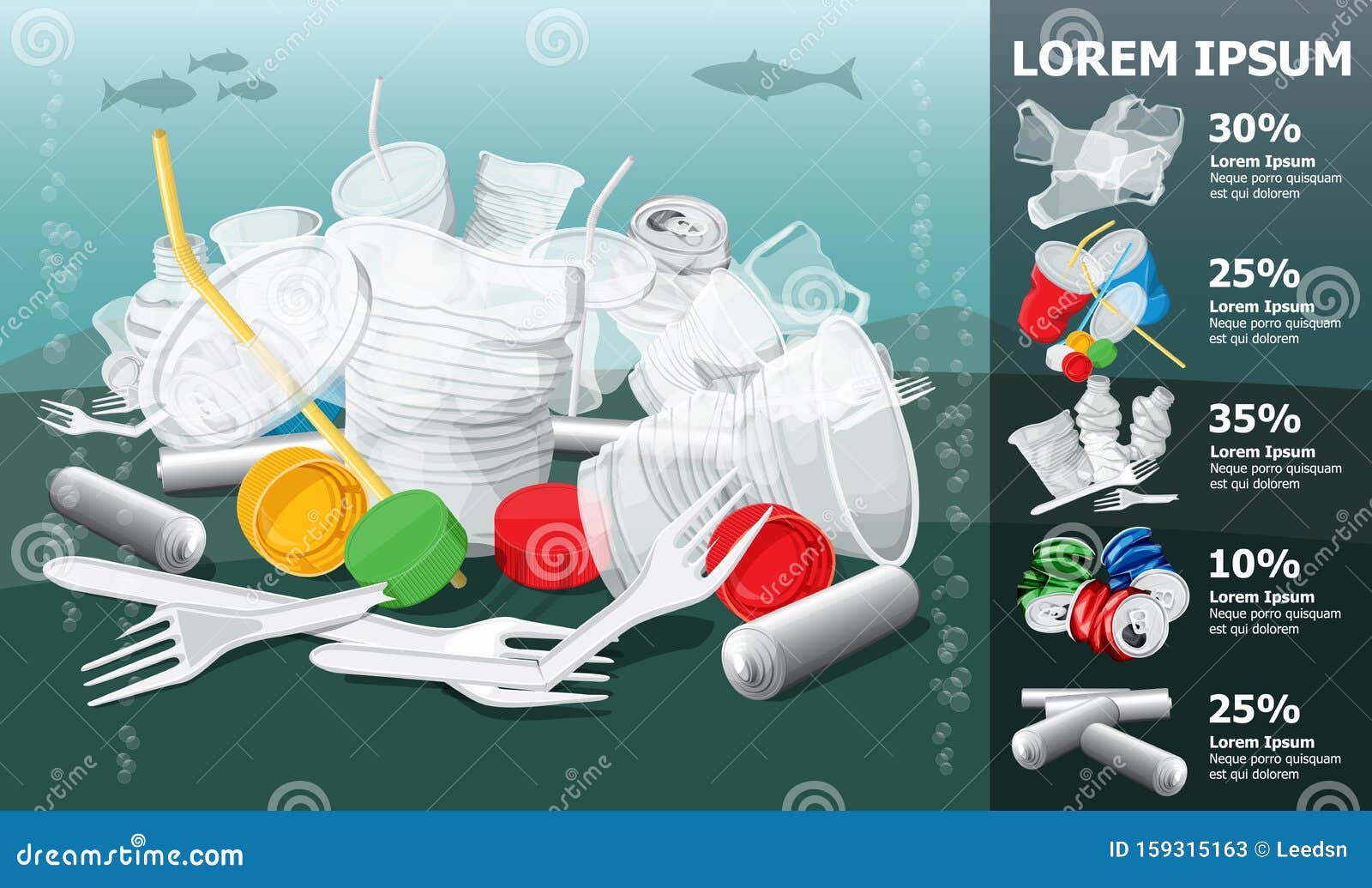 LOREM IPSUM

30%
Lorem Ipsum
Neque porro quisquam est qui dolorem

25%
Lorem Ipsum
Neque porro quisquam est qui dolorem

35%
Lorem Ipsum
Neque porro quisquam est qui dolorem

10%
Lorem Ipsum
Neque porro quisquam est qui dolorem

25%
Lorem Ipsum
Neque porro quisquam est qui dolorem

dreamstime.com

ID 159315163 © Leedsn