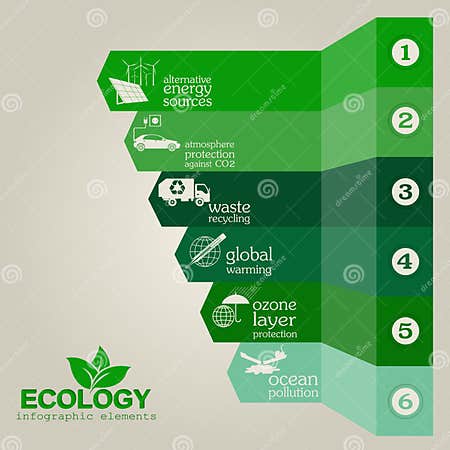 alternative energy sources

1

atmosphere protection against CO2

2

waste recycling

3

global warming

4

ozone layer protection

5

ocean pollution

6

ECOLOGY
infographic elements

dreamstime