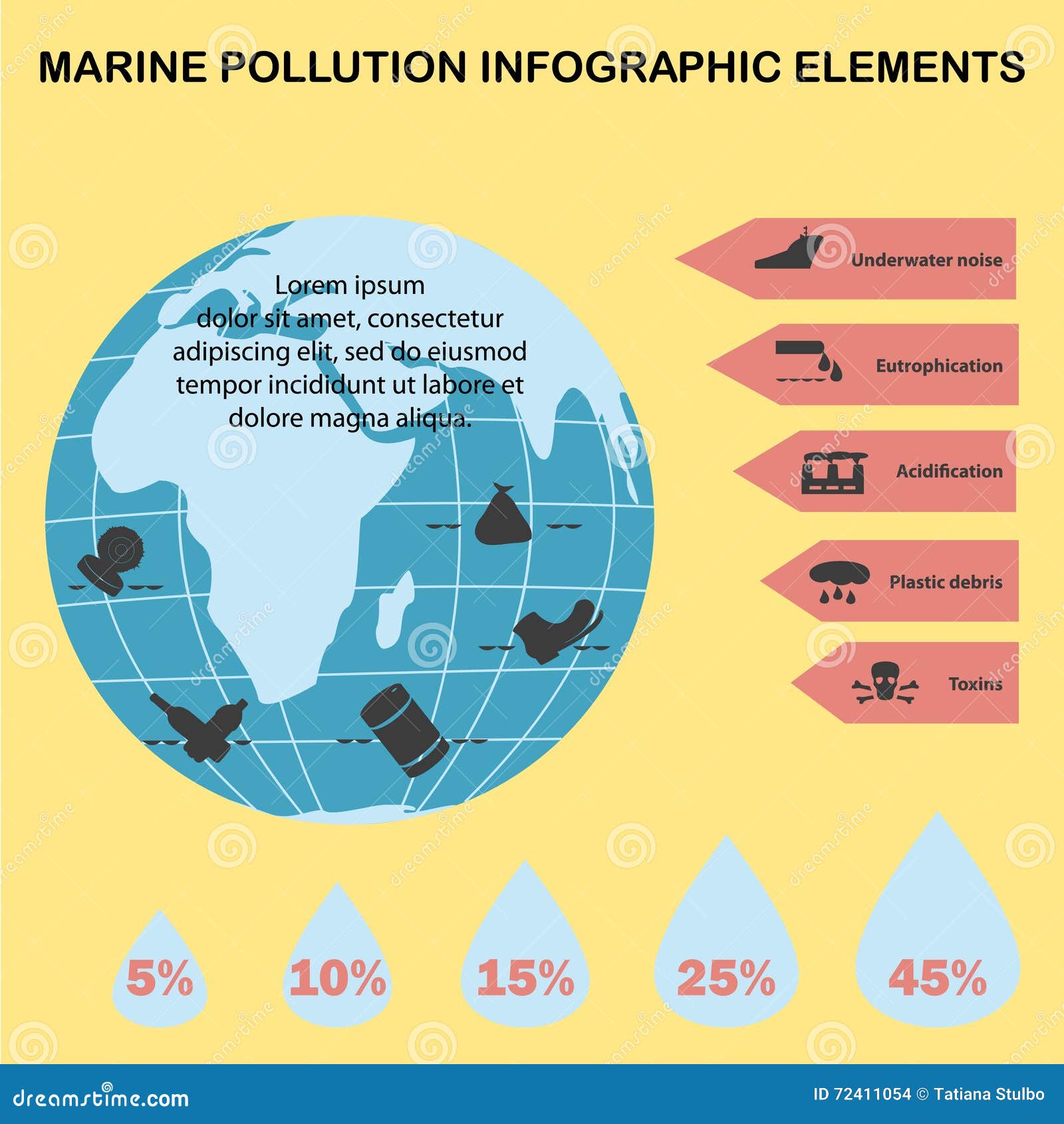 MARINE POLLUTION INFOGRAPHIC ELEMENTS

Lorem ipsum
dolor sit amet, consectetur adipiscing elit, sed do eiusmod tempor incididunt ut labore et dolore magna aliqua.

Underwater noise

Eutrophication

Acidification

Plastic debris

Toxins

5%

10%

15%

25%

45%

dreamstime.com

ID 72411054 © Tatiana Stulbo