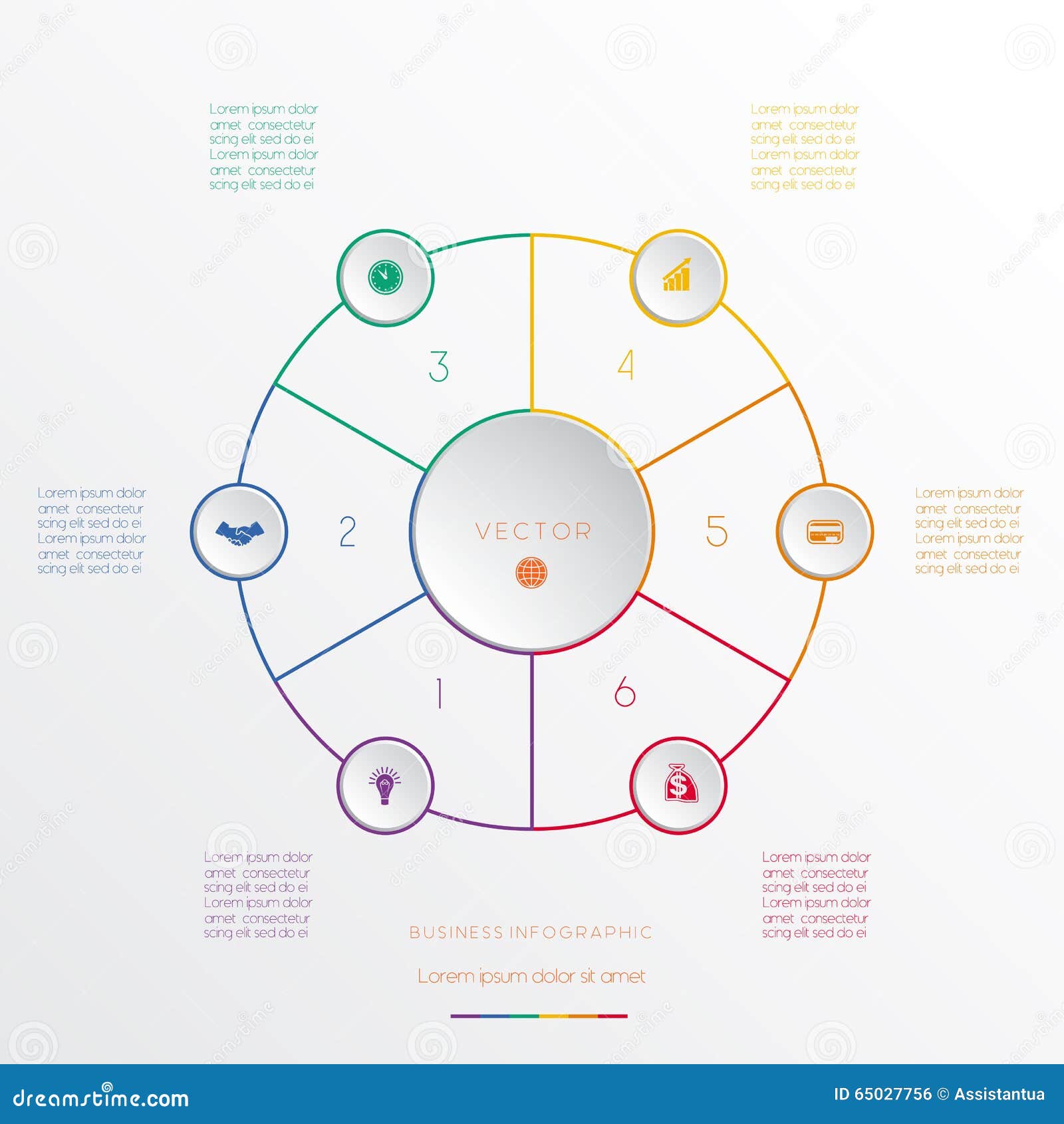 Lorem ipsum dolor amet consectetur scing elit sed do ei Lorem ipsum dolor amet consectetur scing elit sed do ei

Lorem ipsum dolor amet consectetur scing elit sed do ei Lorem ipsum dolor amet consectetur scing elit sed do ei

3

4

Lorem ipsum dolor amet consectetur scing elit sed do ei Lorem ipsum dolor amet consectetur scing elit sed do ei

2

VECTOR

5

Lorem ipsum dolor amet consectetur scing elit sed do ei Lorem ipsum dolor amet consectetur scing elit sed do ei

1

6

Lorem ipsum dolor amet consectetur scing elit sed do ei Lorem ipsum dolor amet consectetur scing elit sed do ei

Lorem ipsum dolor amet consectetur scing elit sed do ei Lorem ipsum dolor amet consectetur scing elit sed do ei

BUSINESS INFOGRAPHIC

Lorem ipsum dolor sit amet

dreamstime.com

ID 65027756 © Assistantua