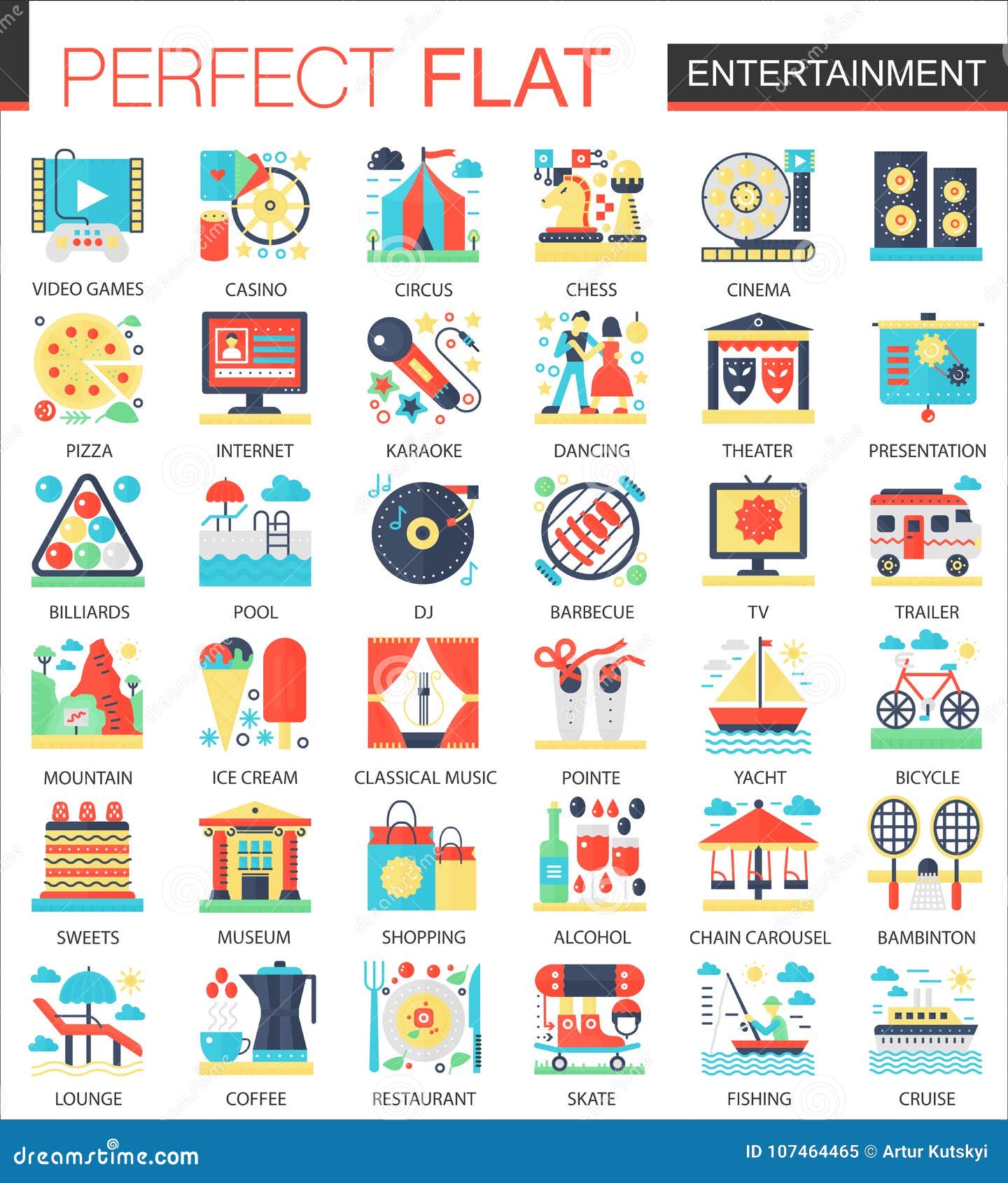 PERFECT FLAT

ENTERTAINMENT

VIDEO GAMES
CASINO
CIRCUS
CHESS
CINEMA

PIZZA
INTERNET
KARAOKE
DANCING
THEATER
PRESENTATION

BILLIARDS
POOL
DJ
BARBECUE
TV
TRAILER

MOUNTAIN
ICE CREAM
CLASSICAL MUSIC
POINTE
YACHT
BICYCLE

SWEETS
MUSEUM
SHOPPING
ALCOHOL
CHAIN CAROUSEL
BAMBINTON

LOUNGE
COFFEE
RESTAURANT
SKATE
FISHING
CRUISE

dreamstime.com
ID 107464465 © Artur Kutskyi