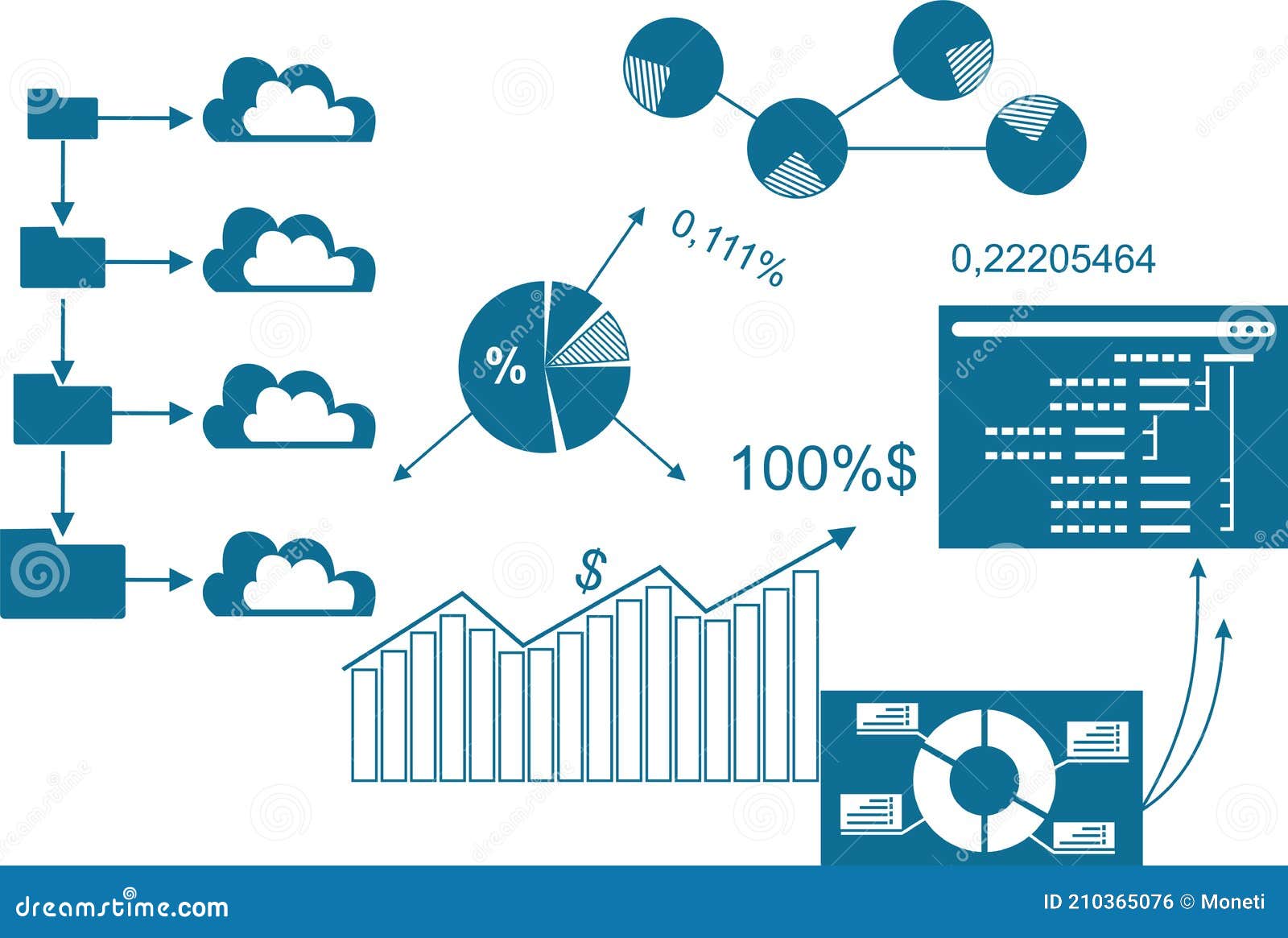 0,111%

0,22205464

%

100%$

$

dreamstime.com

ID 210365076 © Moneti