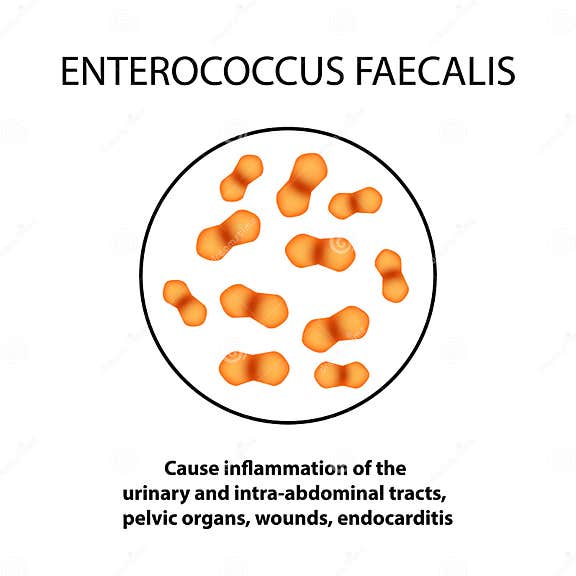 ENTEROCOCCUS FAECALIS

Cause inflammation of the urinary and intra-abdominal tracts, pelvic organs, wounds, endocarditis