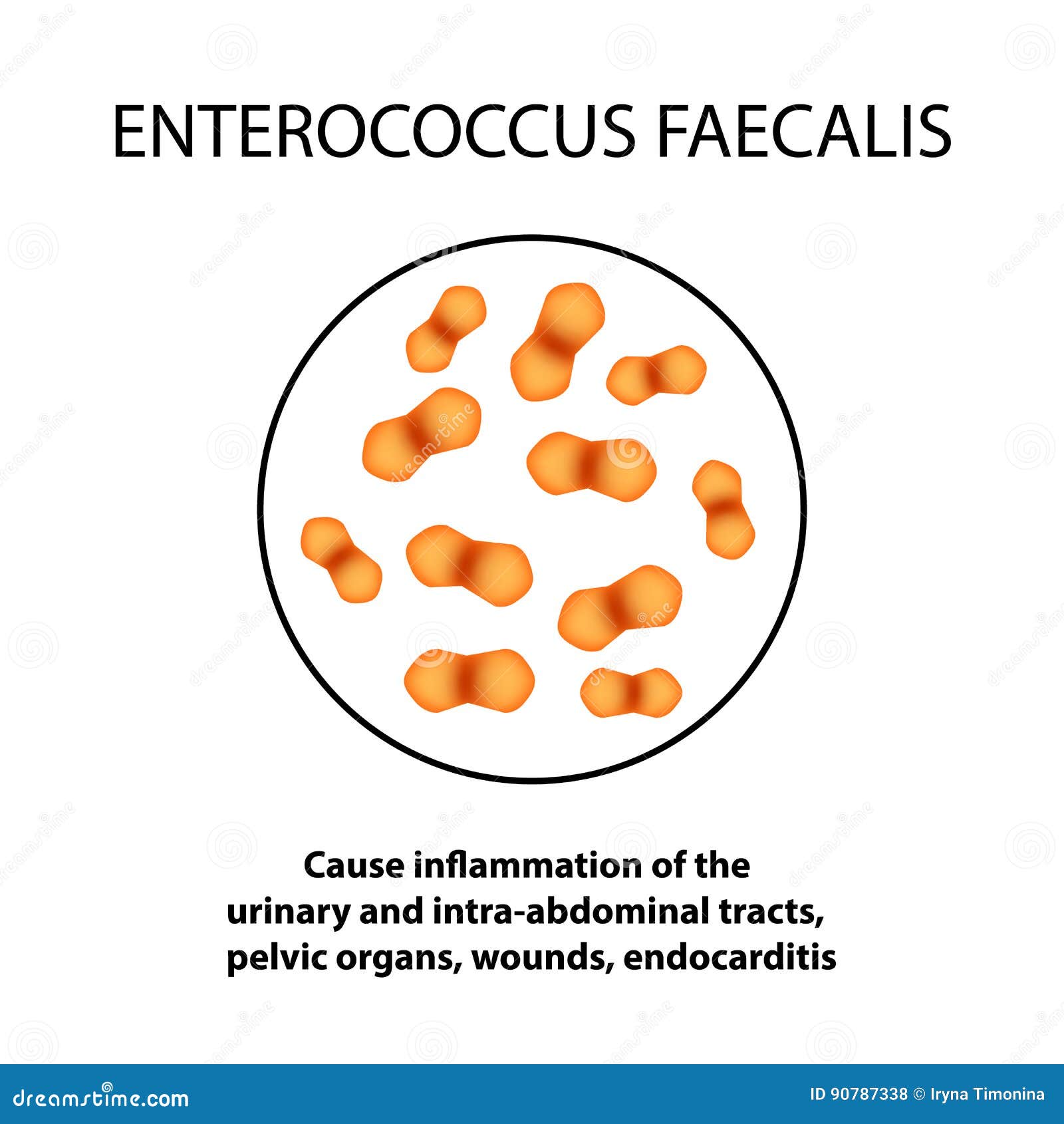 ENTEROCOCCUS FAECALIS

Cause inflammation of the urinary and intra-abdominal tracts, pelvic organs, wounds, endocarditis

dreamstime.com

ID 90787338 © Iryna Timonina