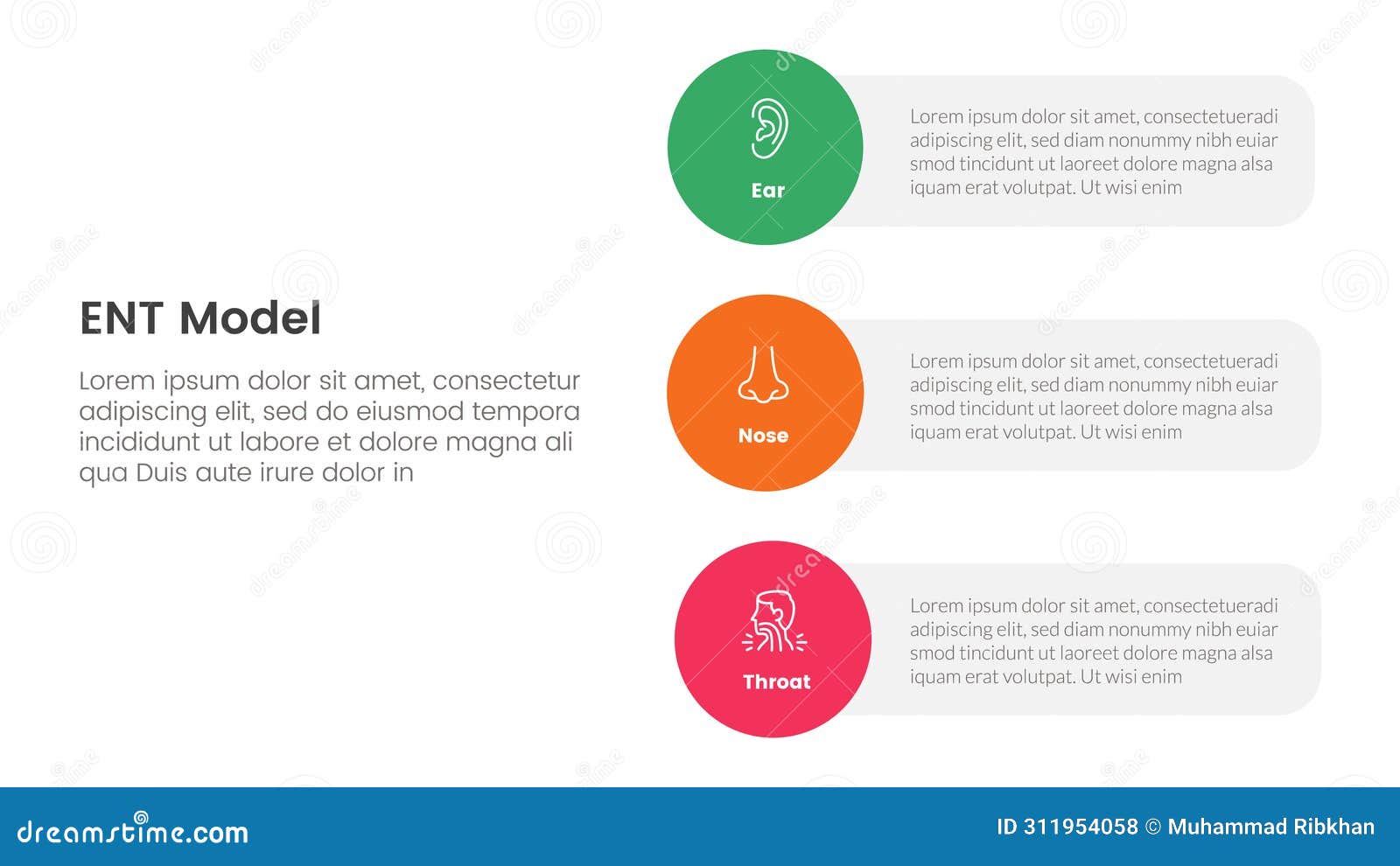 ENT Model

Lorem ipsum dolor sit amet, consectetur adipiscing elit, sed do eiusmod tempora incididunt ut labore et dolore magna ali qua Duis aute irure dolor in

Ear

Lorem ipsum dolor sit amet, consectetueradi adipiscing elit, sed diam nonummy nibh euiar smod tincidunt ut laoreet dolore magna alsa iquam erat volutpat. Ut wisi enim

Nose

Lorem ipsum dolor sit amet, consectetueradi adipiscing elit, sed diam nonummy nibh euiar smod tincidunt ut laoreet dolore magna alsa iquam erat volutpat. Ut wisi enim

Throat

Lorem ipsum dolor sit amet, consectetueradi adipiscing elit, sed diam nonummy nibh euiar smod tincidunt ut laoreet dolore magna alsa iquam erat volutpat. Ut wisi enim

dreamstime.com

ID 311954058 © Muhammad Ribkhan