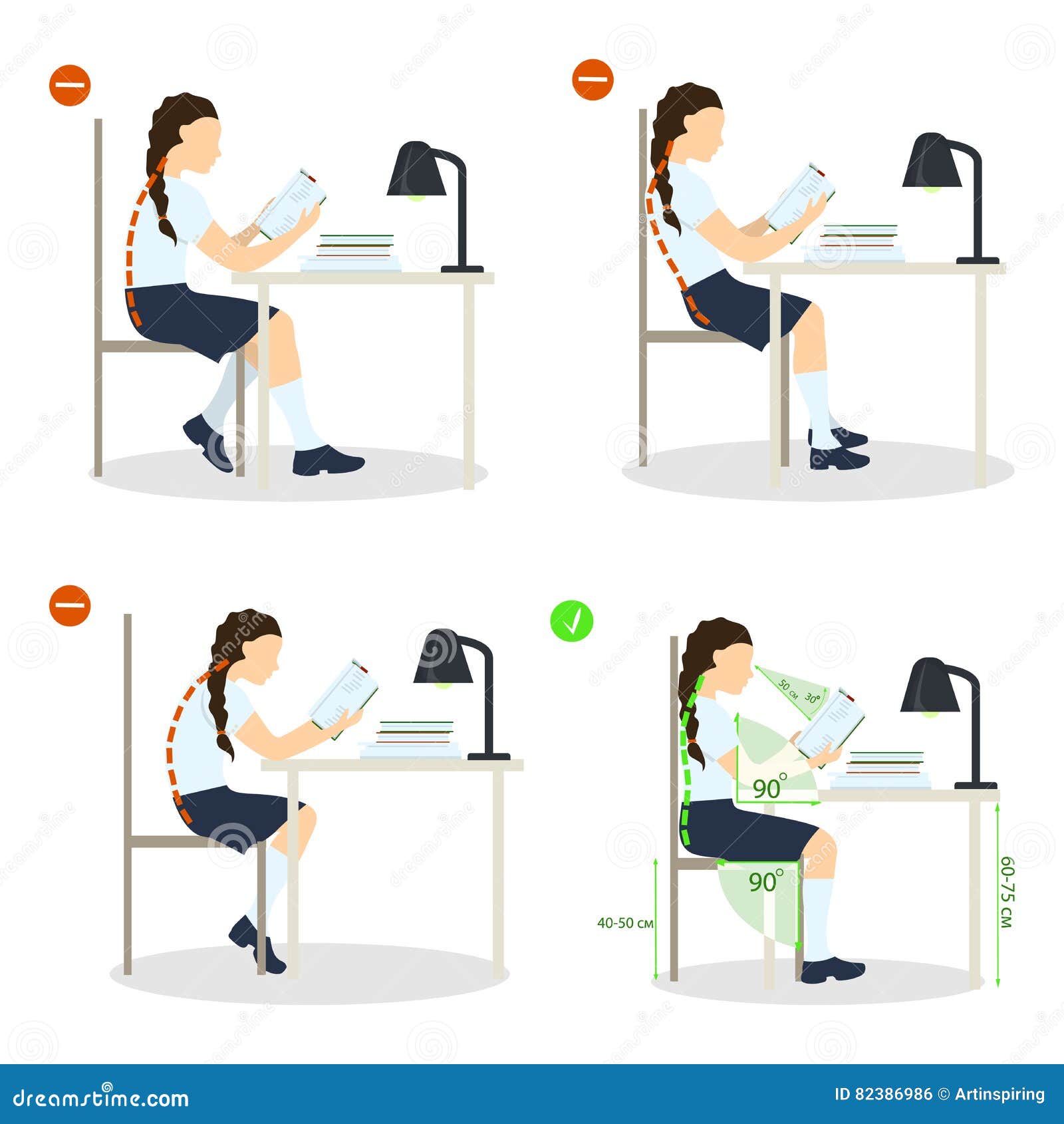 50 см
30°
90°
90°
40-50 см
60-75 см

dreamstime.com
ID 82386986 © Artinspiring