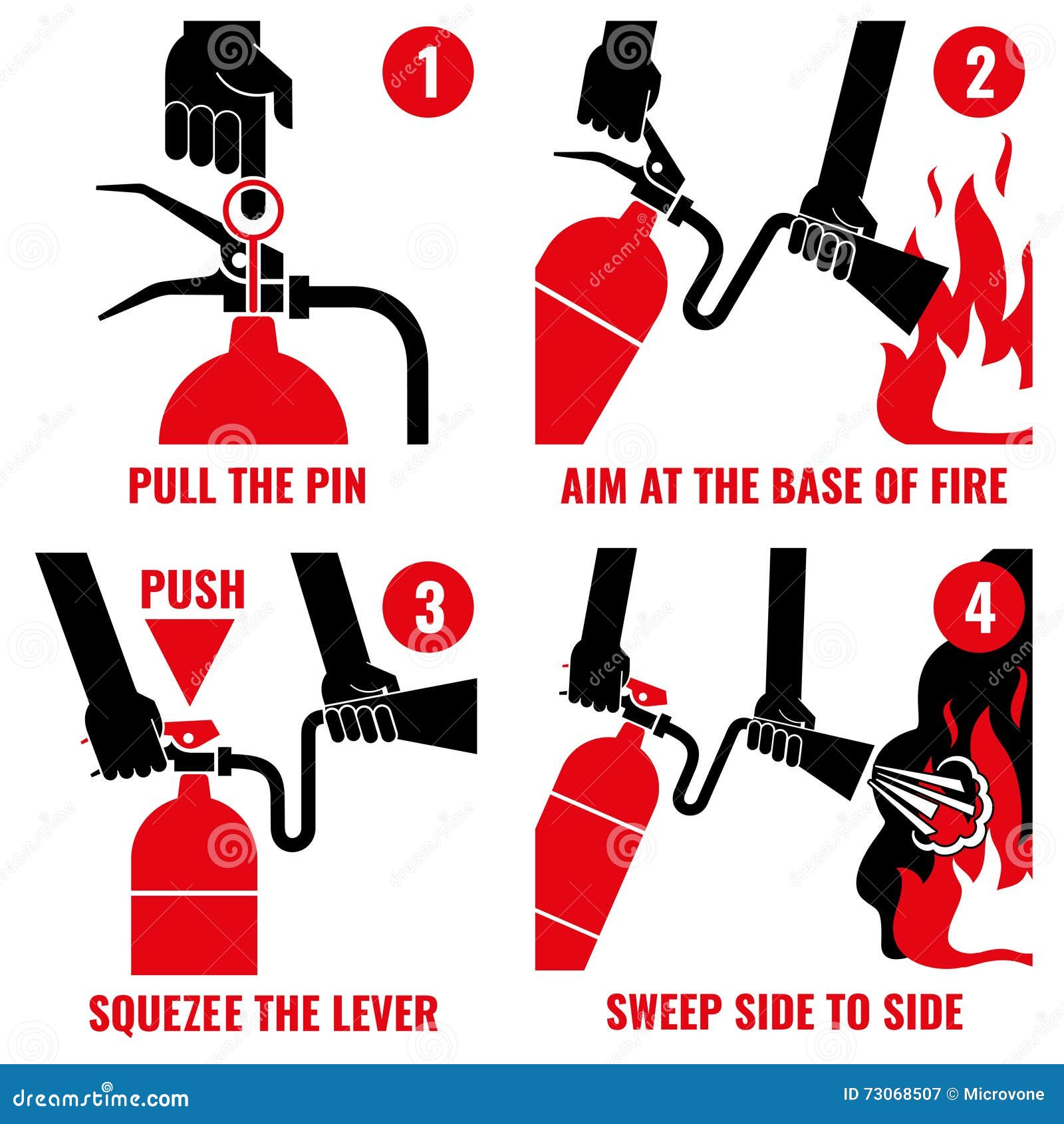 1

PULL THE PIN

2

AIM AT THE BASE OF FIRE

PUSH

3

SQUEZEE THE LEVER

4

SWEEP SIDE TO SIDE

dreamstime.com

ID 73068507 © Microvone