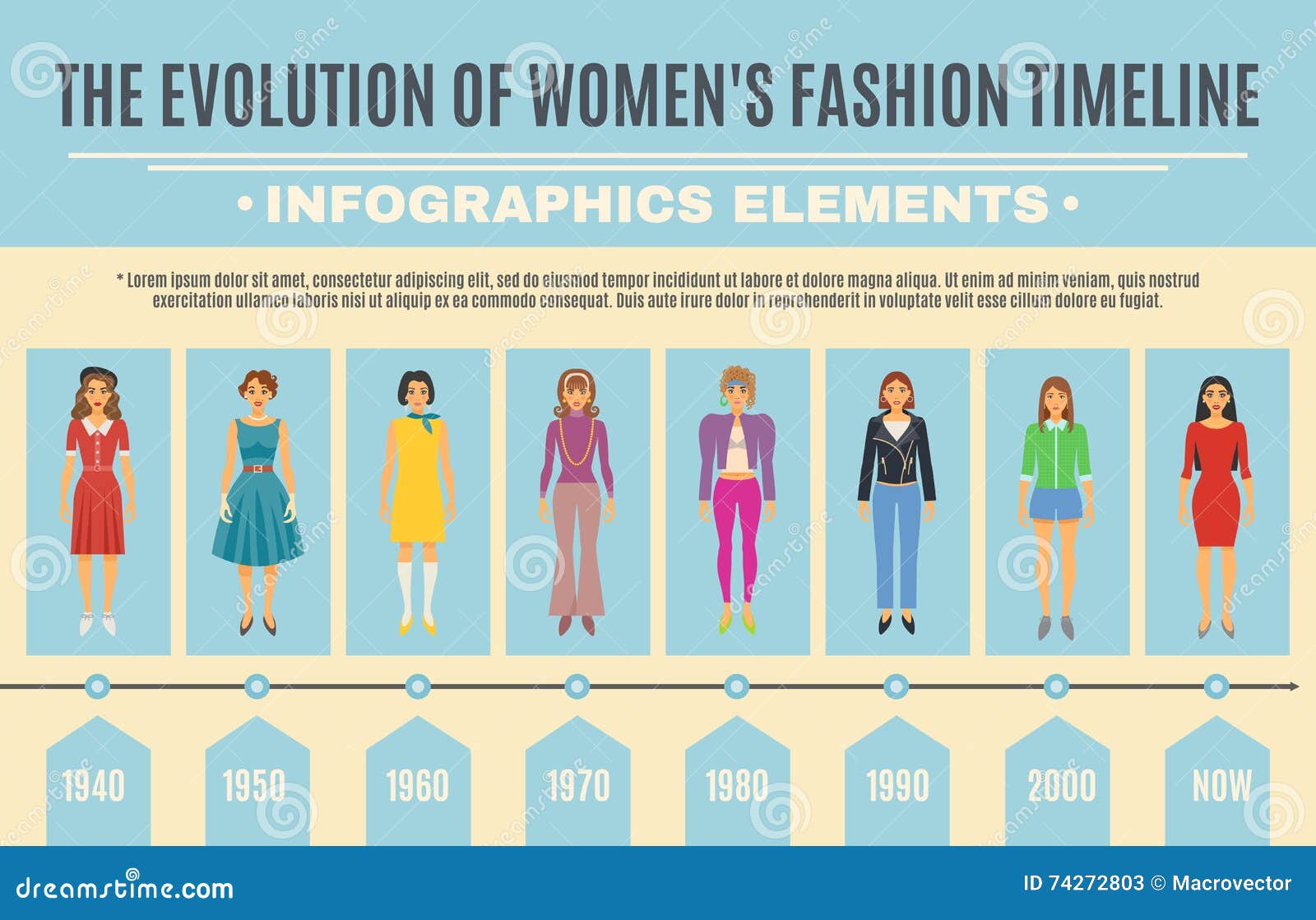 THE EVOLUTION OF WOMEN'S FASHION TIMELINE

• INFOGRAPHICS ELEMENTS •

* Lorem ipsum dolor sit amet, consectetur adipiscing elit, sed do eiusmod tempor incididunt ut labore et dolore magna aliqua. Ut enim ad minim veniam, quis nostrud exercitation ullamco laboris nisi ut aliquip ex ea commodo consequat. Duis aute irure dolor in reprehenderit in voluptate velit esse cillum dolore eu fugiat.

1940

1950

1960

1970

1980

1990

2000

NOW

dreamstime.com

ID 74272803 © Macrovector