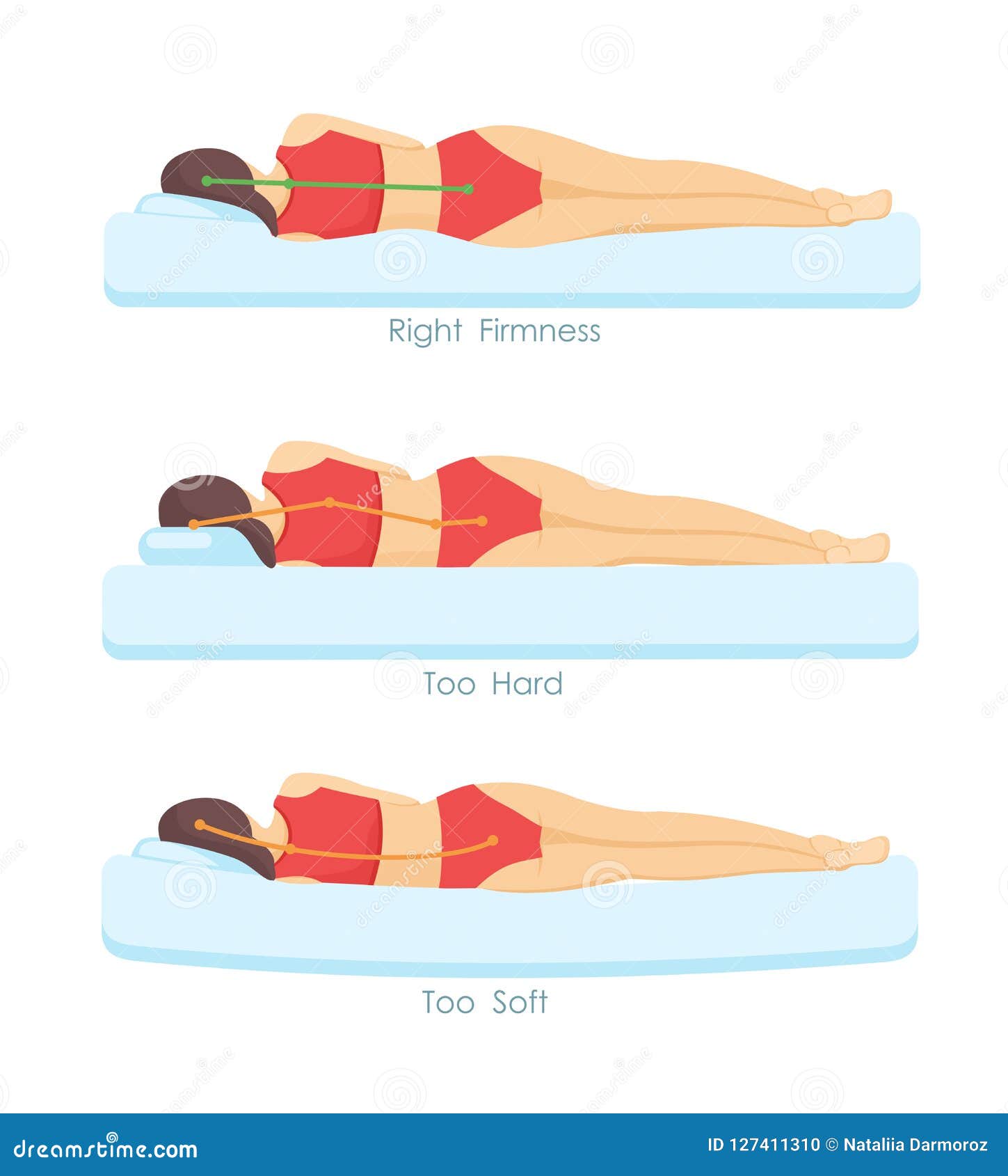 Right Firmness

Too Hard

Too Soft

dreamstime.com

ID 127411310 © Nataliia Darmoroz