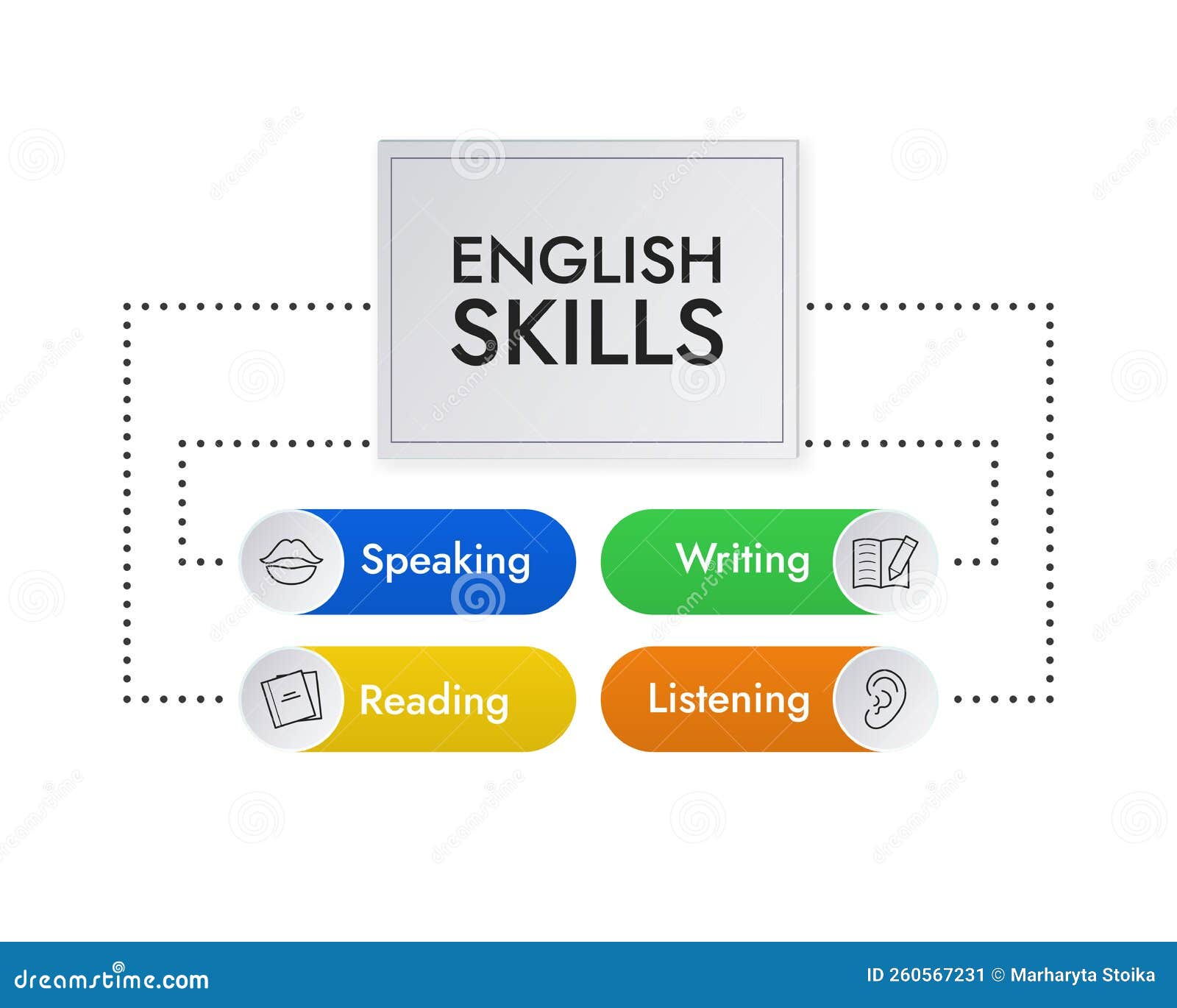 ENGLISH SKILLS

Speaking

Writing

Reading

Listening

dreamstime.com

ID 260567231 © Marharyta Stoika