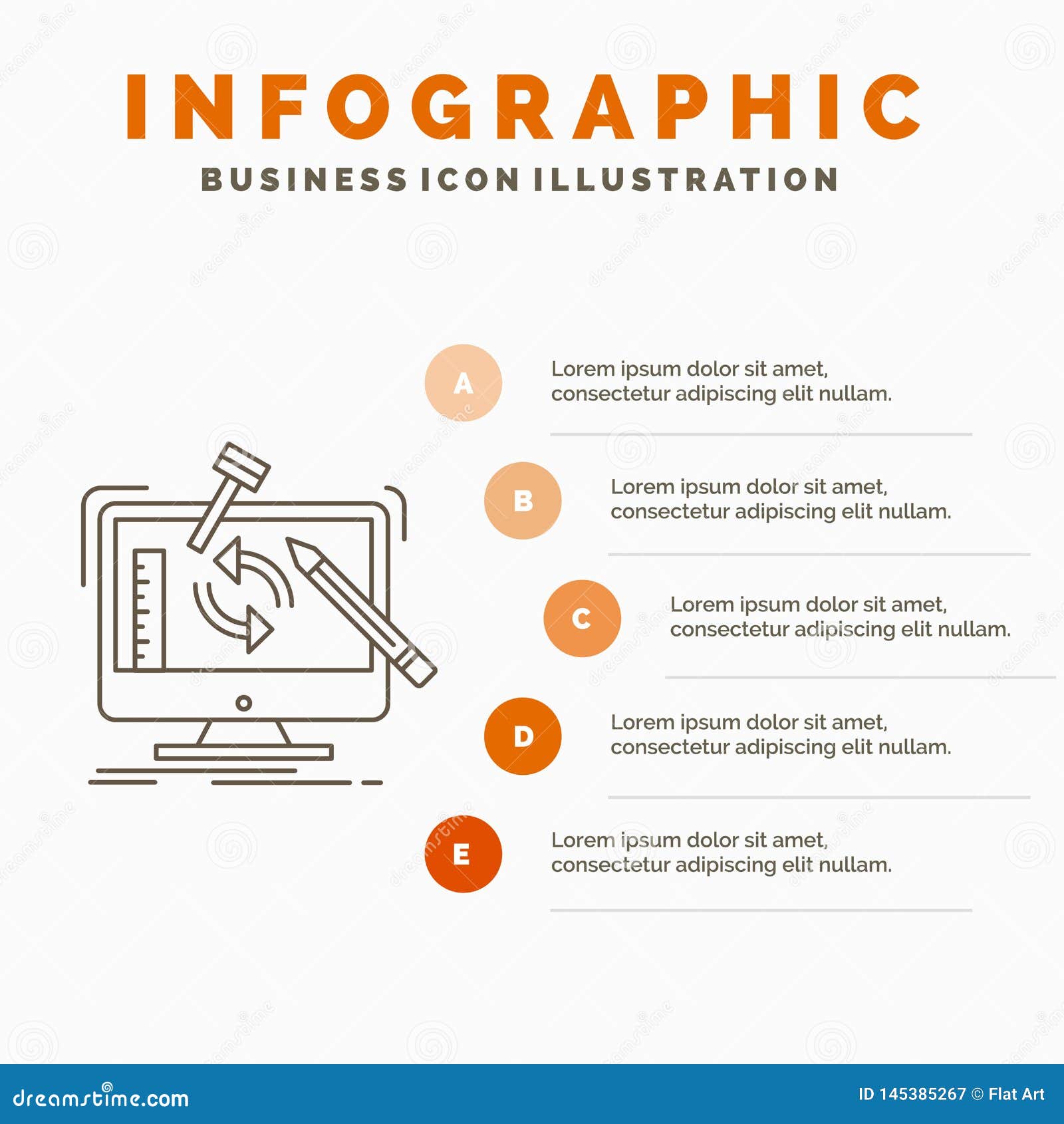 INFOGRAPHIC
BUSINESS ICON ILLUSTRATION

A
Lorem ipsum dolor sit amet, consectetur adipiscing elit nullam.

B
Lorem ipsum dolor sit amet, consectetur adipiscing elit nullam.

C
Lorem ipsum dolor sit amet, consectetur adipiscing elit nullam.

D
Lorem ipsum dolor sit amet, consectetur adipiscing elit nullam.

E
Lorem ipsum dolor sit amet, consectetur adipiscing elit nullam.

dreamstime.com
ID 145385267 © Flat Art