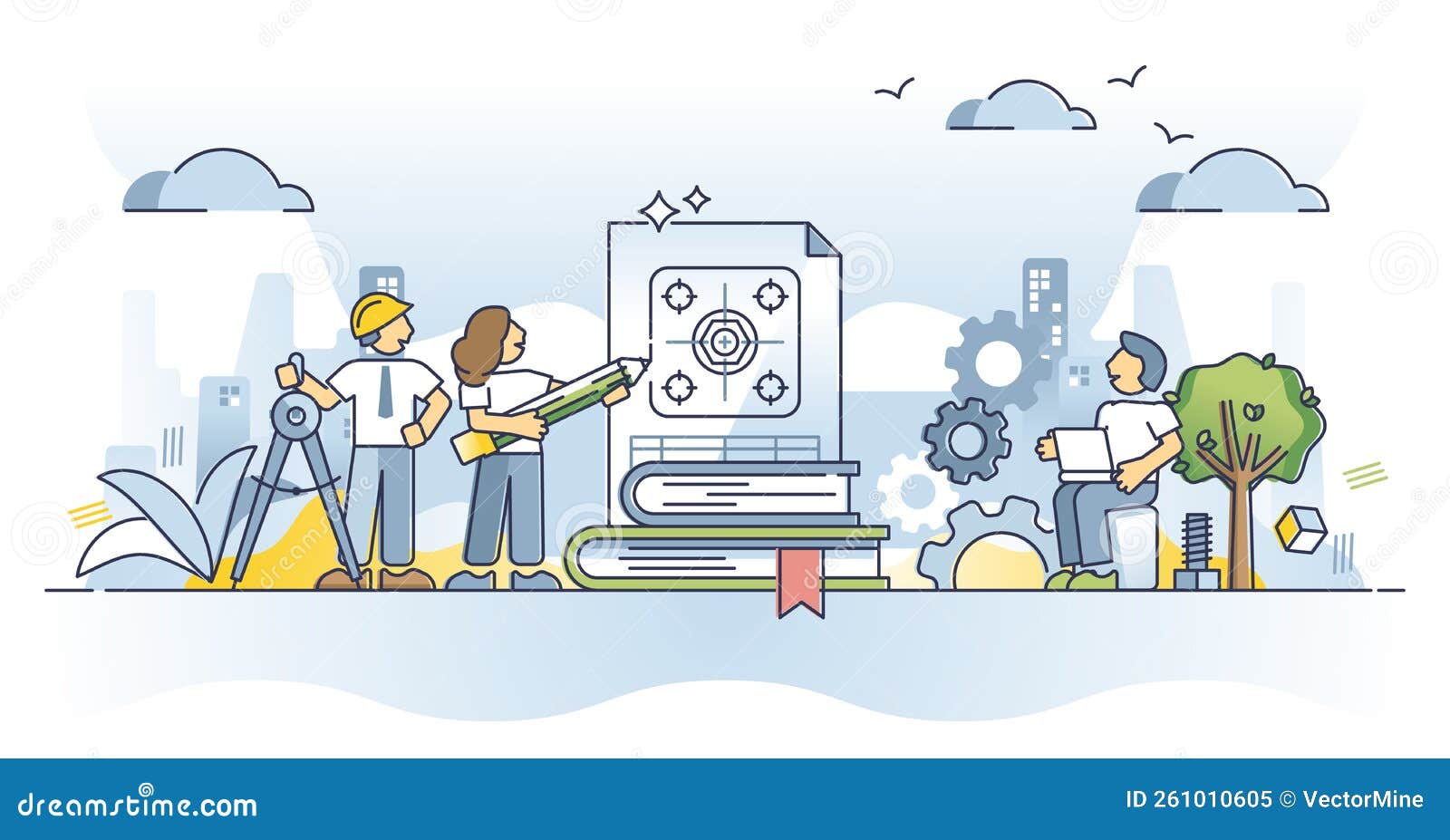 dreamstime.com

ID 261010605 © VectorMine