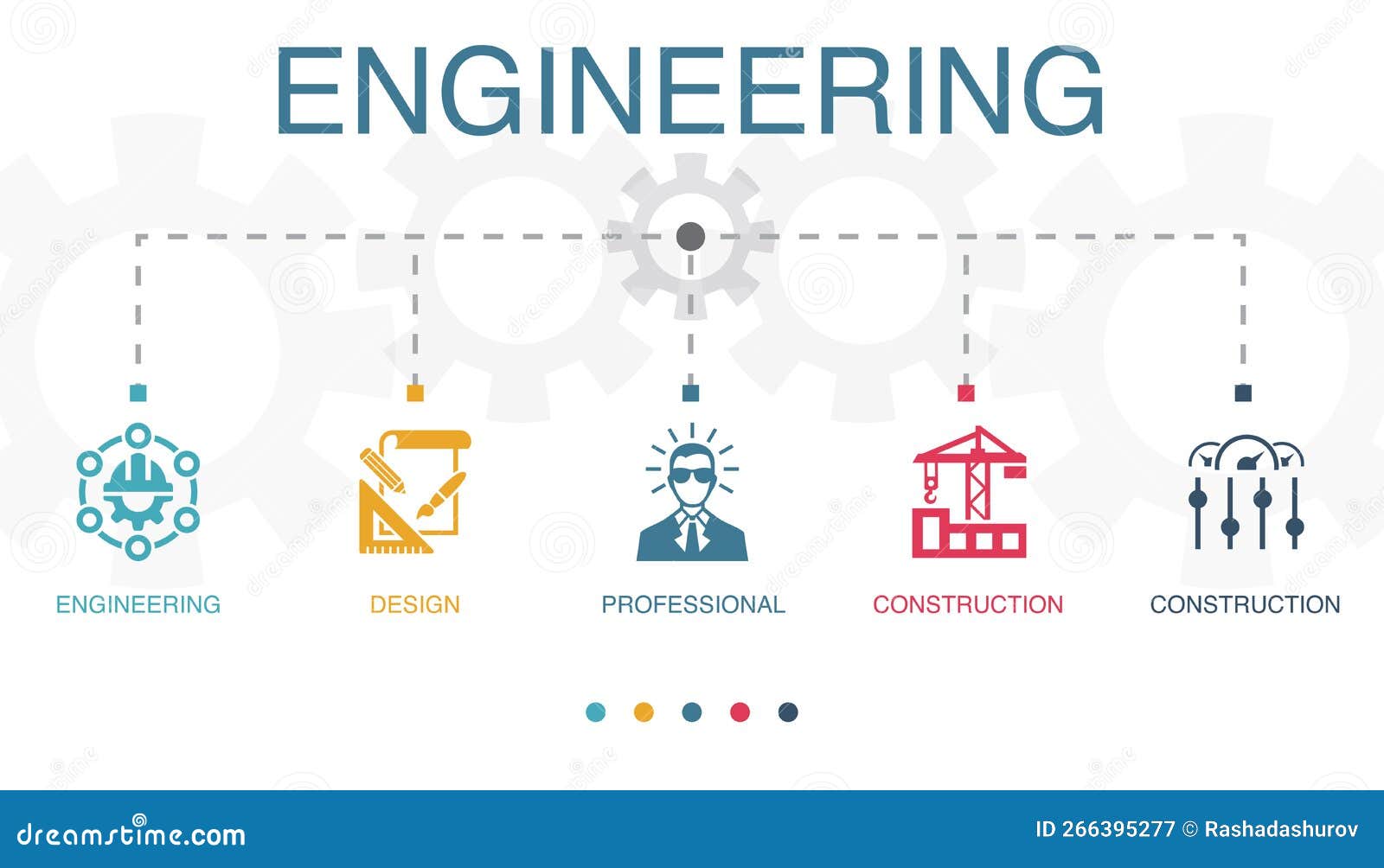 ENGINEERING

ENGINEERING

DESIGN

PROFESSIONAL

CONSTRUCTION

CONSTRUCTION

dreamstime.com

ID 266395277 © Rashadashurov