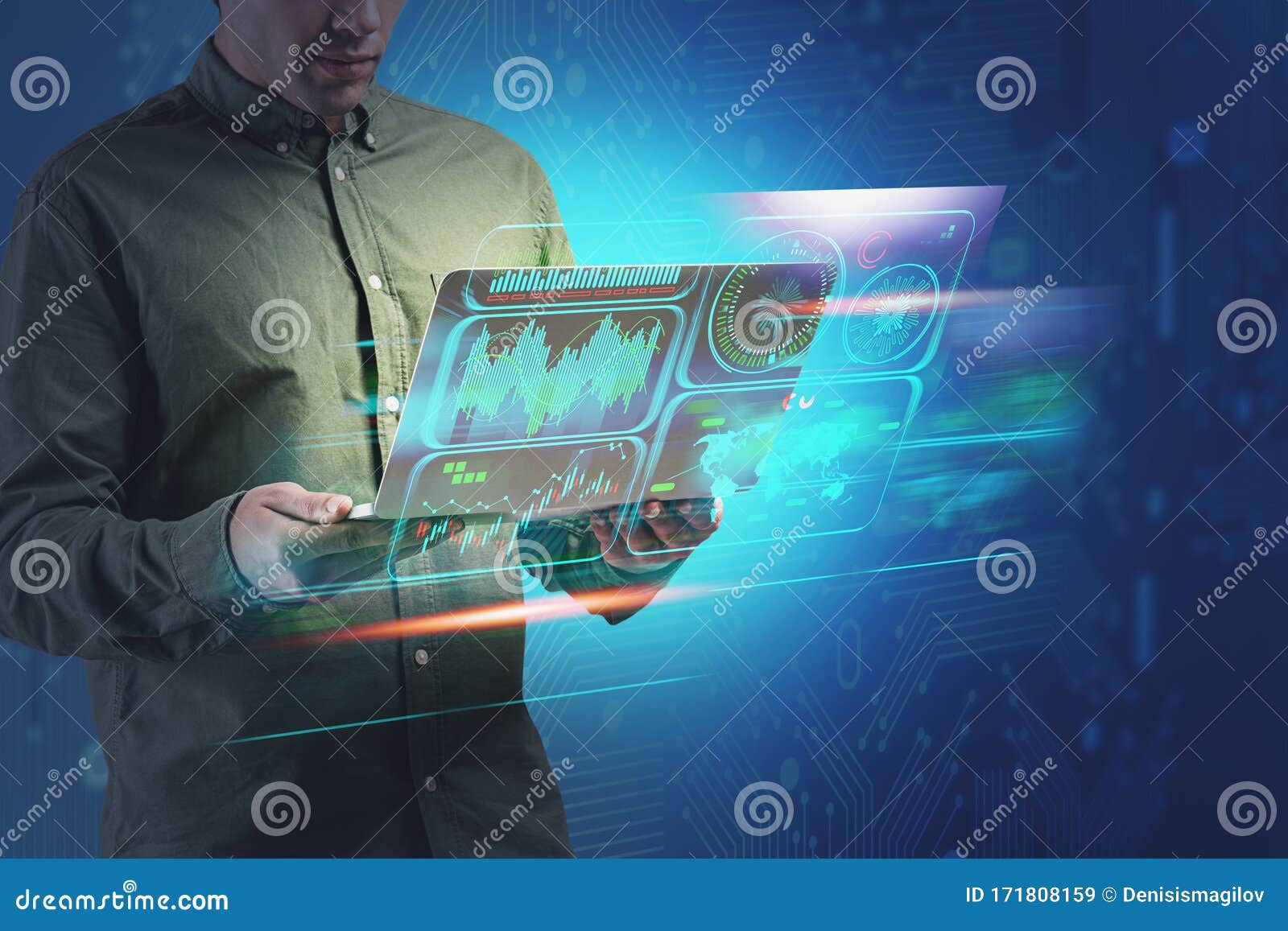 dreamstime dreamstime dreamstime dreamstime dreamstime dreamstime dreamstime dreamstime dreamstime

dreamstime.com

ID 171808159 © Denisismagilov