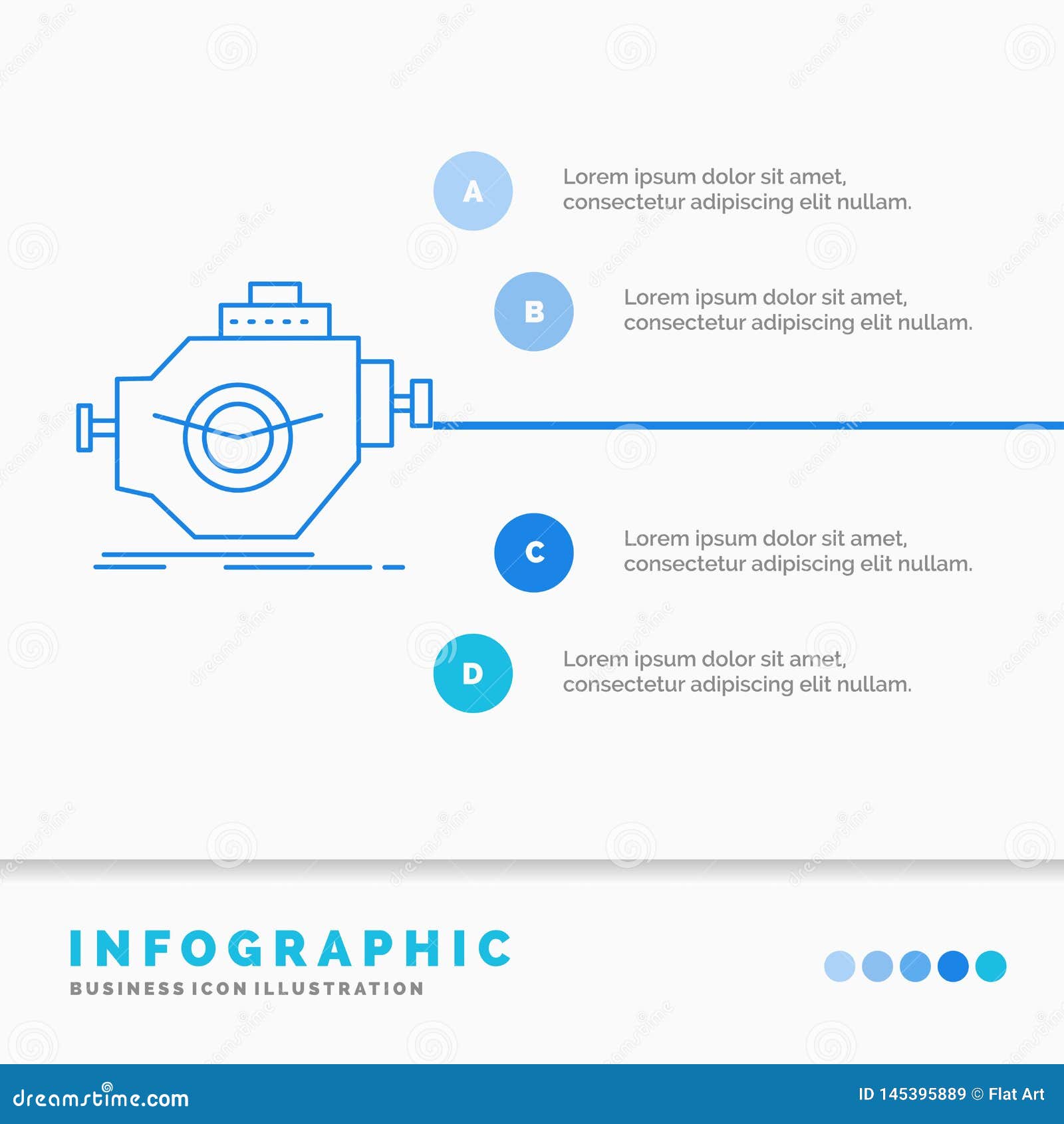 A

Lorem ipsum dolor sit amet, consectetur adipiscing elit nullam.

B

Lorem ipsum dolor sit amet, consectetur adipiscing elit nullam.

C

Lorem ipsum dolor sit amet, consectetur adipiscing elit nullam.

D

Lorem ipsum dolor sit amet, consectetur adipiscing elit nullam.

INFOGRAPHIC

BUSINESS ICON ILLUSTRATION

dreamstime.com

ID 145395889 © Flat Art